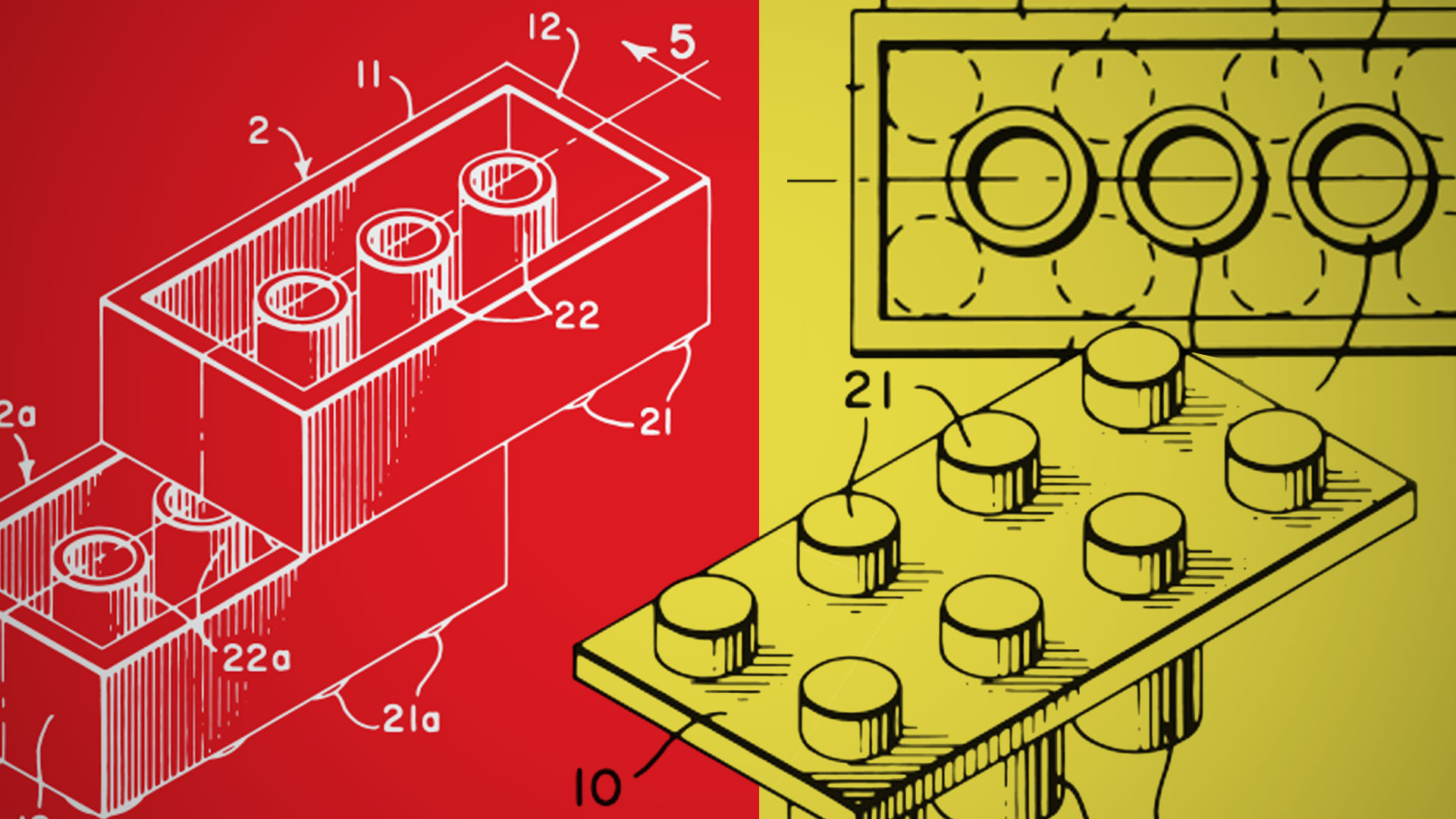 12
5
11
2
22
21
2a
22a
21a
21
10