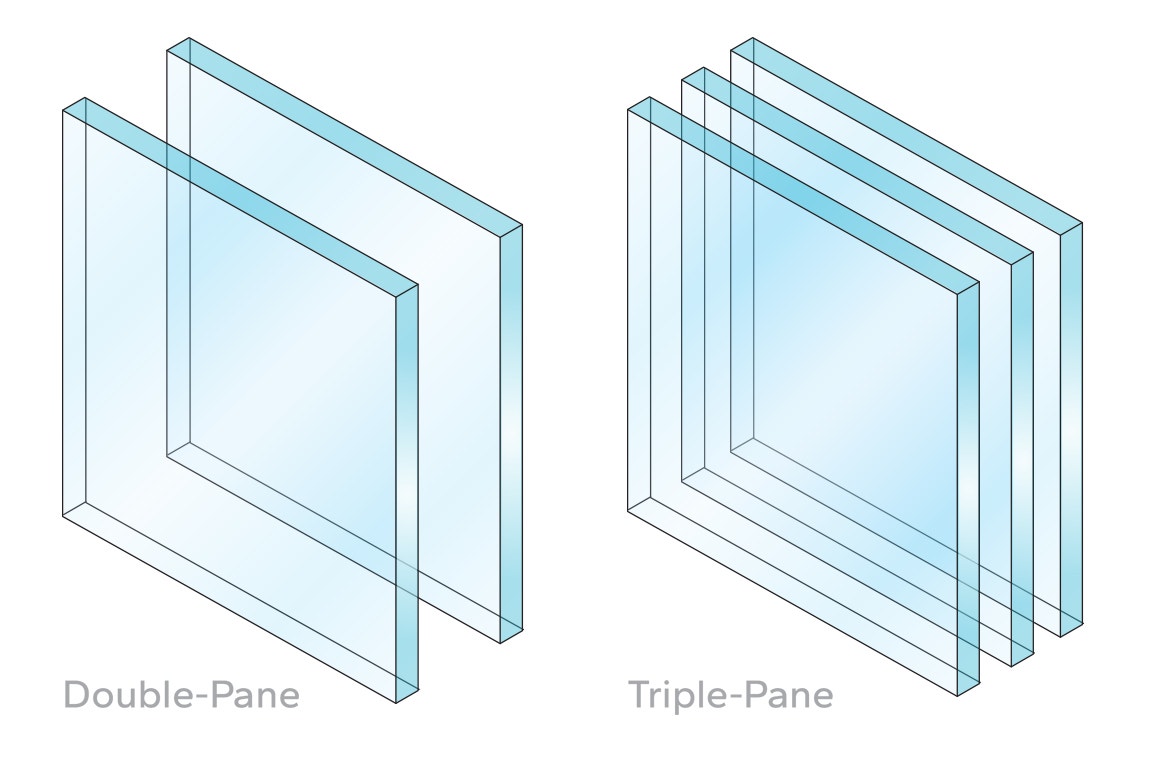 Double-Pane

Triple-Pane