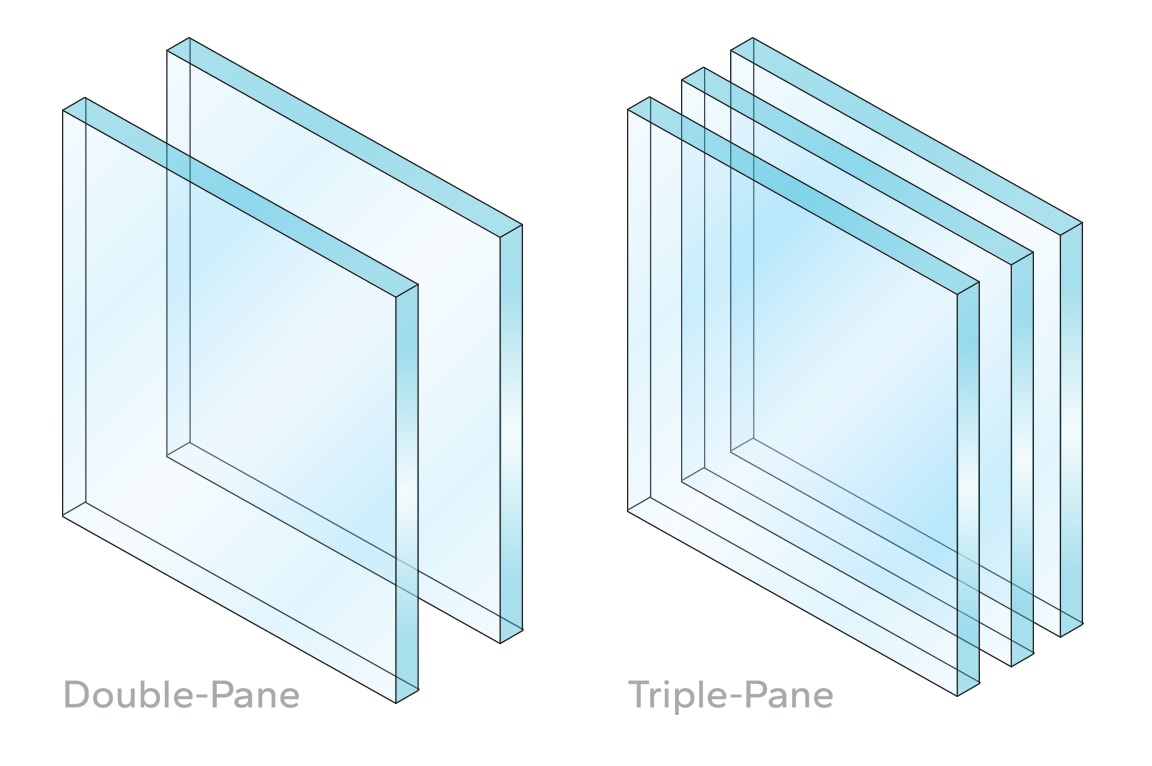 Double-Pane

Triple-Pane