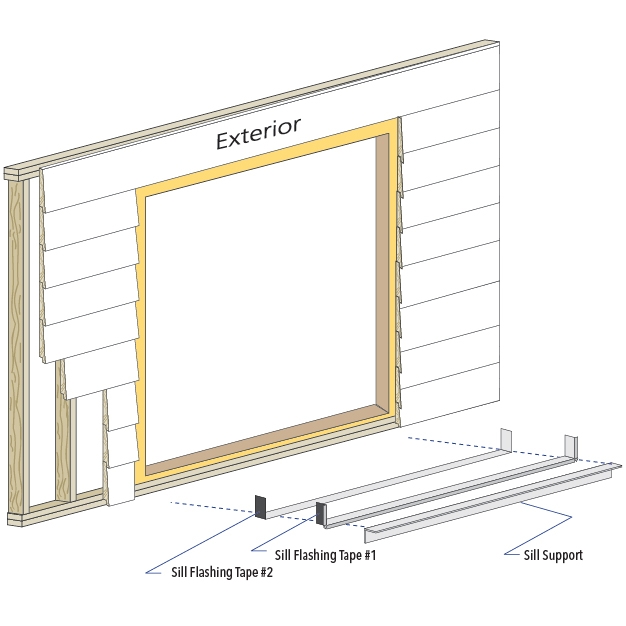 Exterior

Sill Flashing Tape #1

Sill Support

Sill Flashing Tape #2