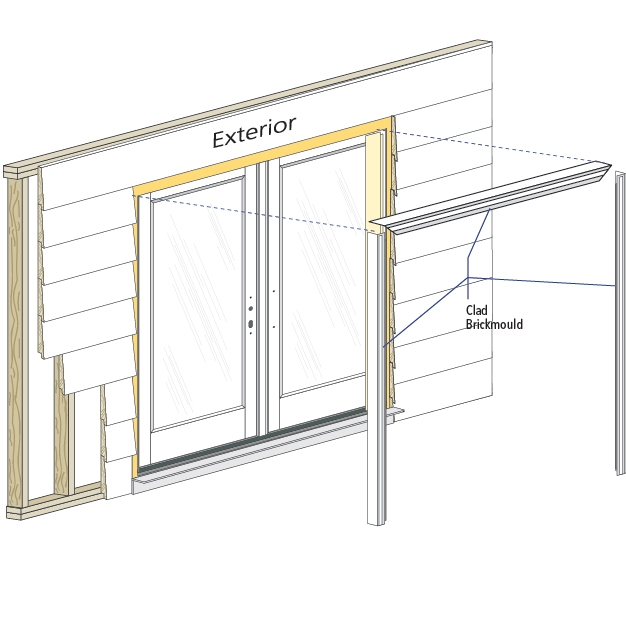 Exterior

Clad Brickmould