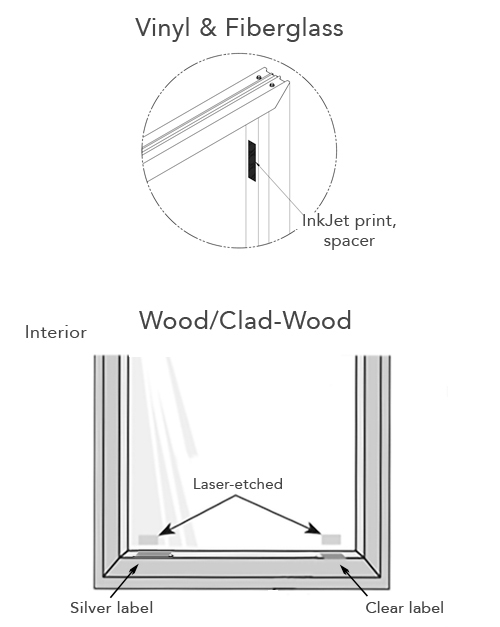 Vinyl & Fiberglass

InkJet print, spacer

Wood/Clad-Wood

Interior

Laser-etched

Silver label

Clear label