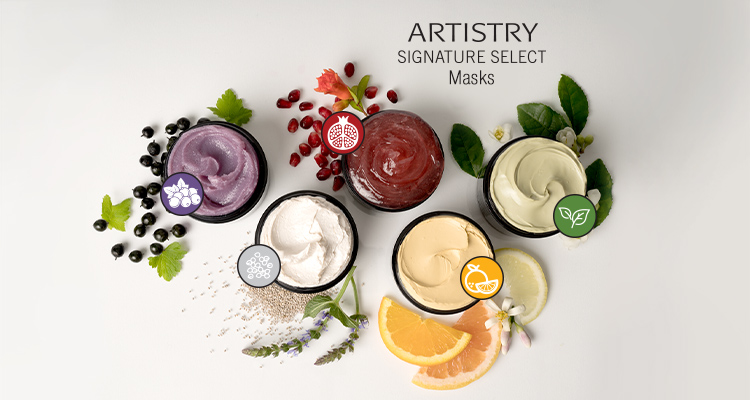 ARTISTRY
SIGNATURE SELECT
Masks