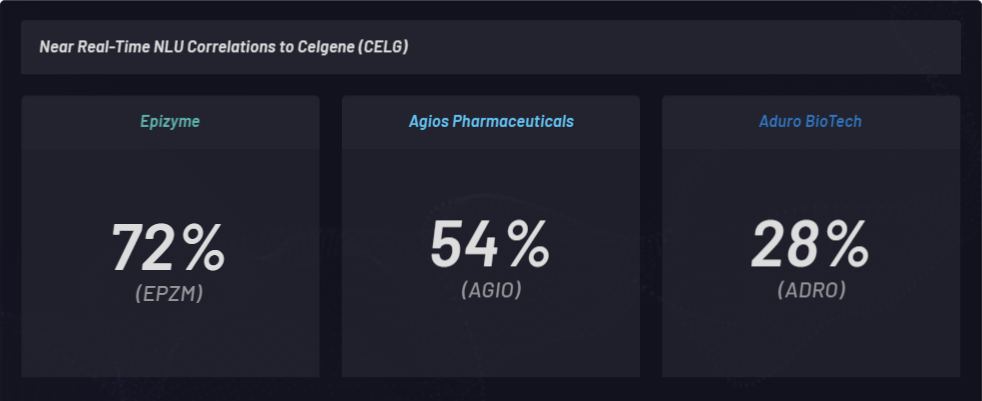 Near Real-Time NLU Correlations to Celgene (CELG)

Epizyme

72%
(EPZM)

Agios Pharmaceuticals

54%
(AGIO)

Aduro BioTech

28%
(ADRO)