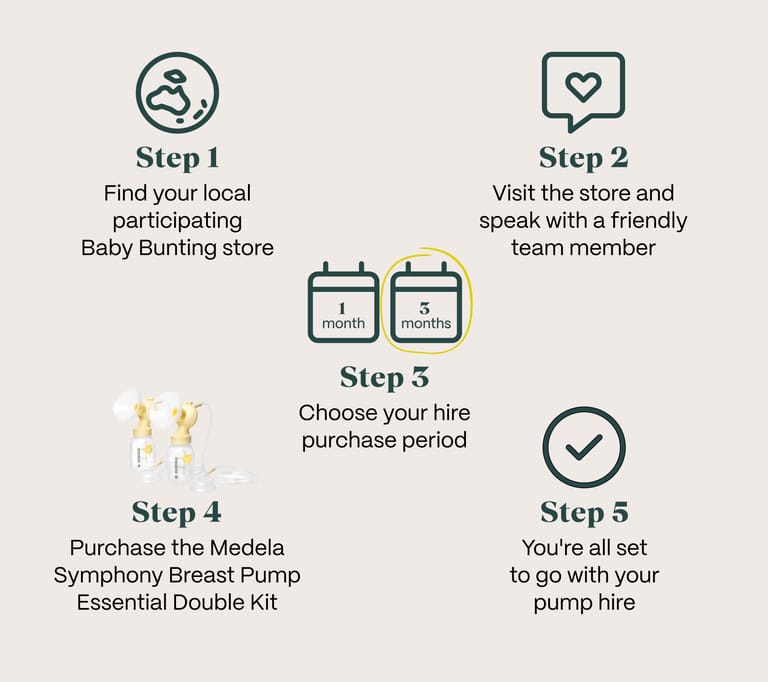 Step 1
Find your local participating Baby Bunting store

Step 2
Visit the store and speak with a friendly team member

1 month

3 months

Step 3
Choose your hire purchase period

Step 4
Purchase the Medela Symphony Breast Pump Essential Double Kit

Step 5
You're all set to go with your pump hire