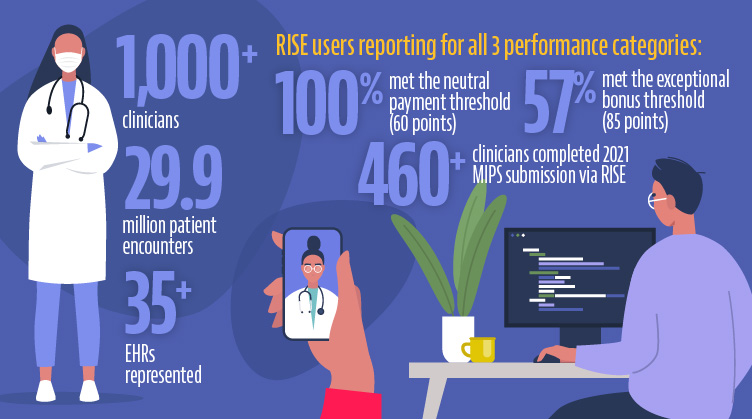 1,000+
clinicians

29.9
million patient encounters

35+
EHRs represented

RISE users reporting for all 3 performance categories:

100% met the neutral payment threshold (60 points)

57% met the exceptional bonus threshold (85 points)

460+ clinicians completed 2021 MIPS submission via RISE