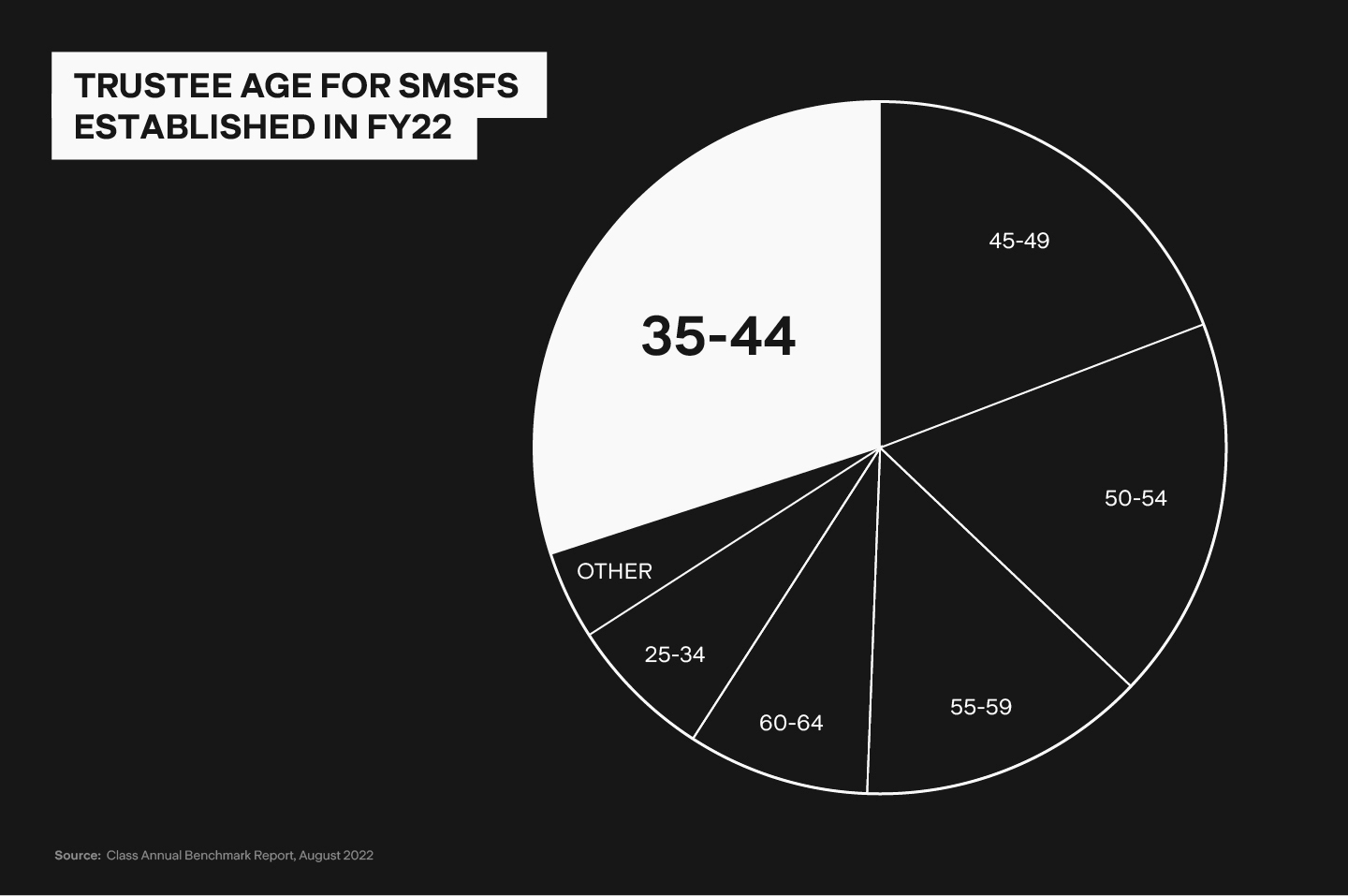 TRUSTEE AGE FOR SMSFS ESTABLISHED IN FY22

35-44

45-49

50-54

55-59

60-64

25-34

OTHER

Source: Class Annual Benchmark Report, August 2022