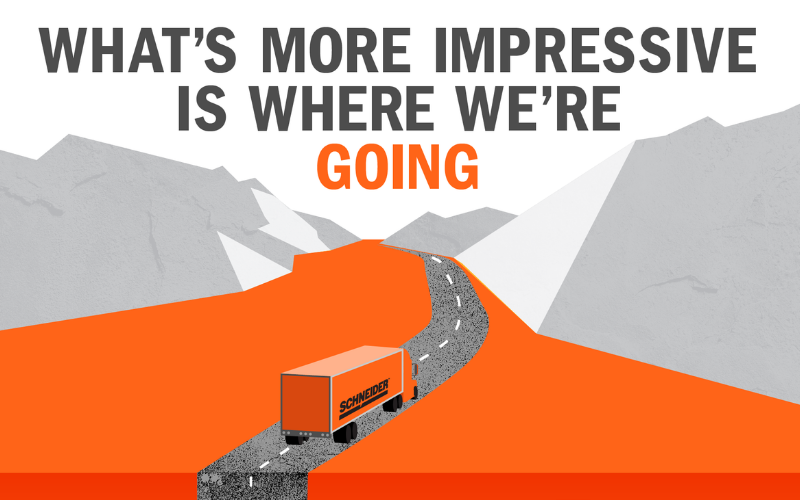 WHAT'S MORE IMPRESSIVE IS WHERE WE'RE GOING

SCHNEIDER