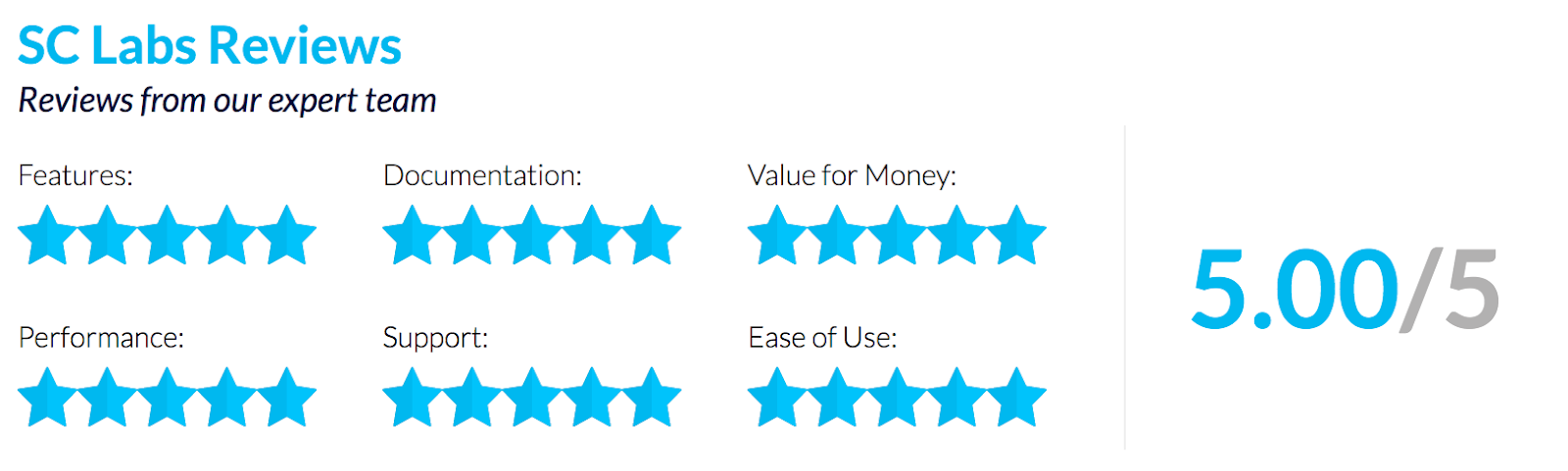 SC Labs Reviews
Reviews from our expert team

Features:

Documentation:

Value for Money:

Performance:

Support:

Ease of Use:

5.00/5