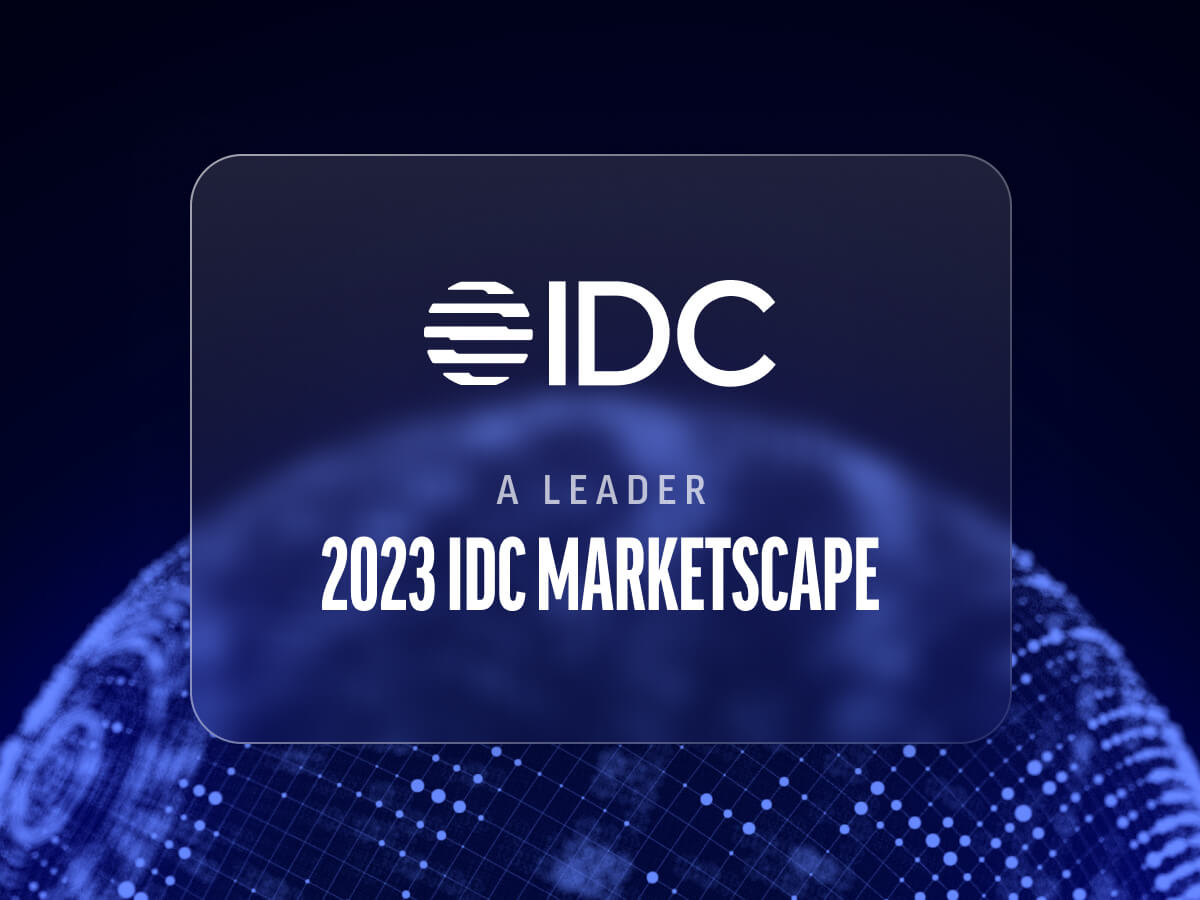 IDC

A LEADER

2023 IDC MARKETSCAPE