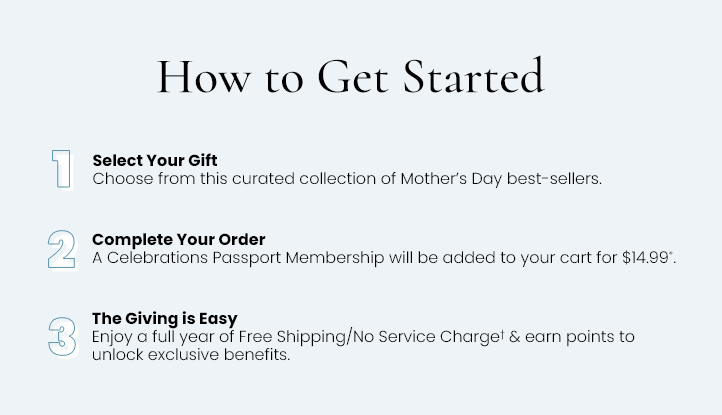 How to Get Started

1

Select Your Gift
Choose from this curated collection of Mother's Day best-sellers.

2

Complete Your Order
A Celebrations Passport Membership will be added to your cart for $14.99$^{*}$.

3

The Giving is Easy
Enjoy a full year of Free Shipping/No Service Charge$^{†}$ & earn points to unlock exclusive benefits.