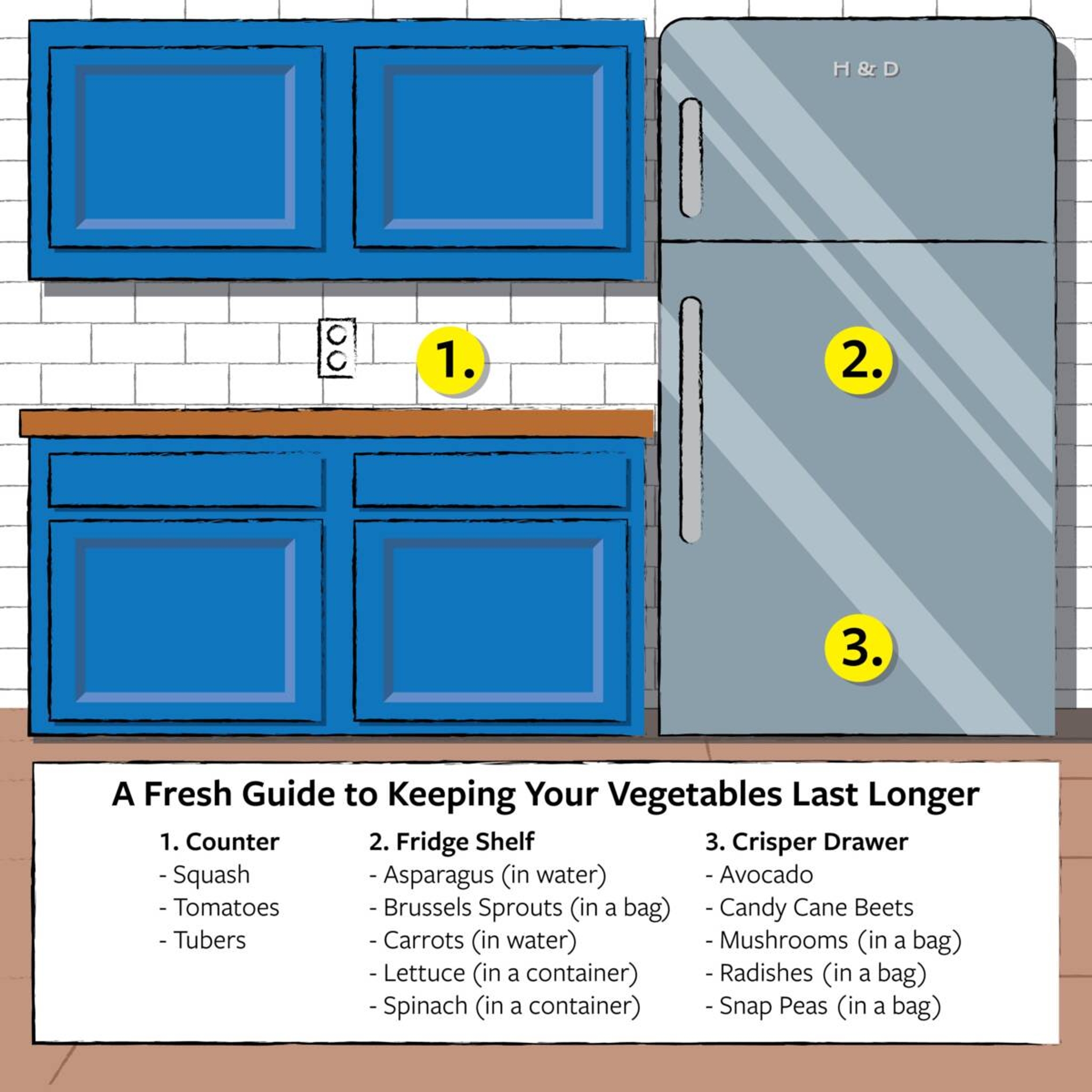 H & D

1.

2.

3.

A Fresh Guide to Keeping Your Vegetables Last Longer

1. Counter
- Squash
- Tomatoes
- Tubers

2. Fridge Shelf
- Asparagus (in water)
- Brussels Sprouts (in a bag)
- Carrots (in water)
- Lettuce (in a container)
- Spinach (in a container)

3. Crisper Drawer
- Avocado
- Candy Cane Beets
- Mushrooms (in a bag)
- Radishes (in a bag)
- Snap Peas (in a bag)