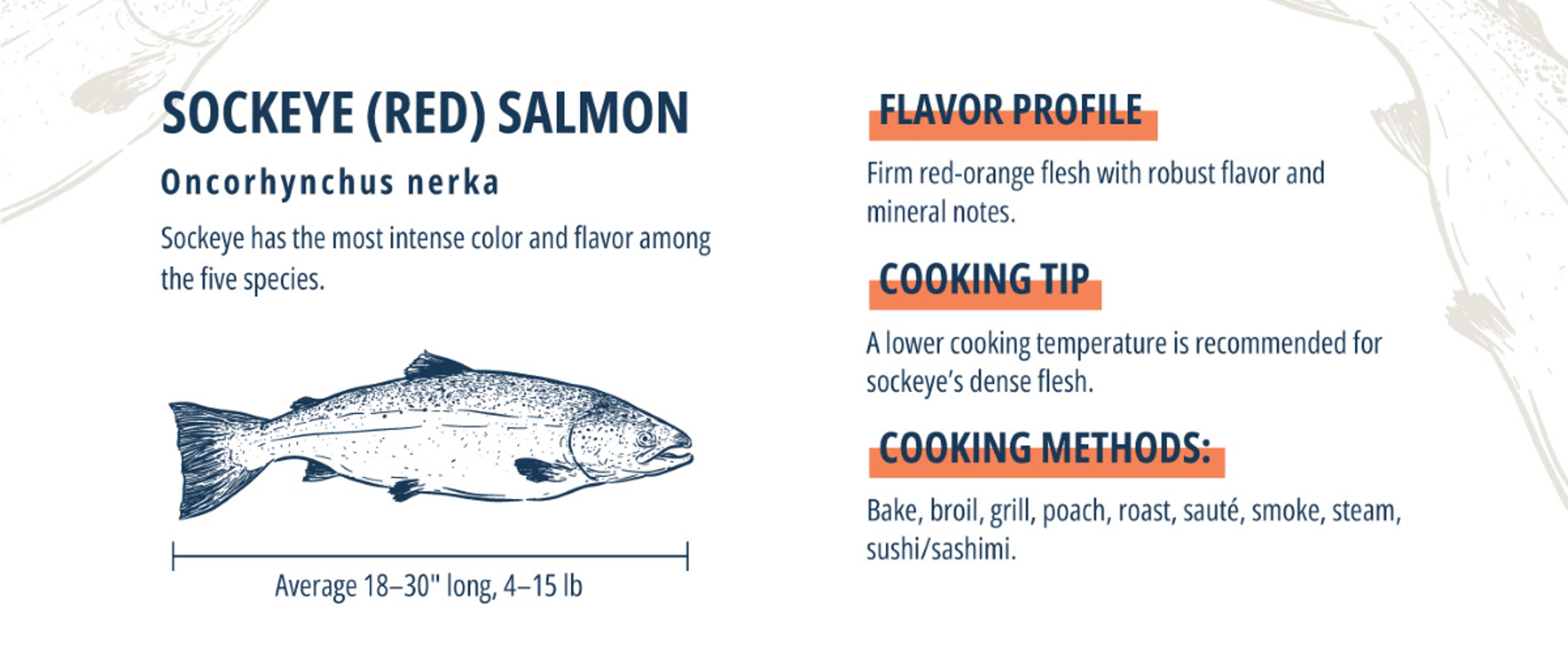 SOCKEYE (RED) SALMON

Oncorhynchus nerka

Sockeye has the most intense color and flavor among the five species.

Average 18–30" long, 4–15 lb

FLAVOR PROFILE

Firm red-orange flesh with robust flavor and mineral notes.

COOKING TIP

A lower cooking temperature is recommended for sockeye's dense flesh.

COOKING METHODS:

Bake, broil, grill, poach, roast, sauté, smoke, steam, sushi/sashimi.