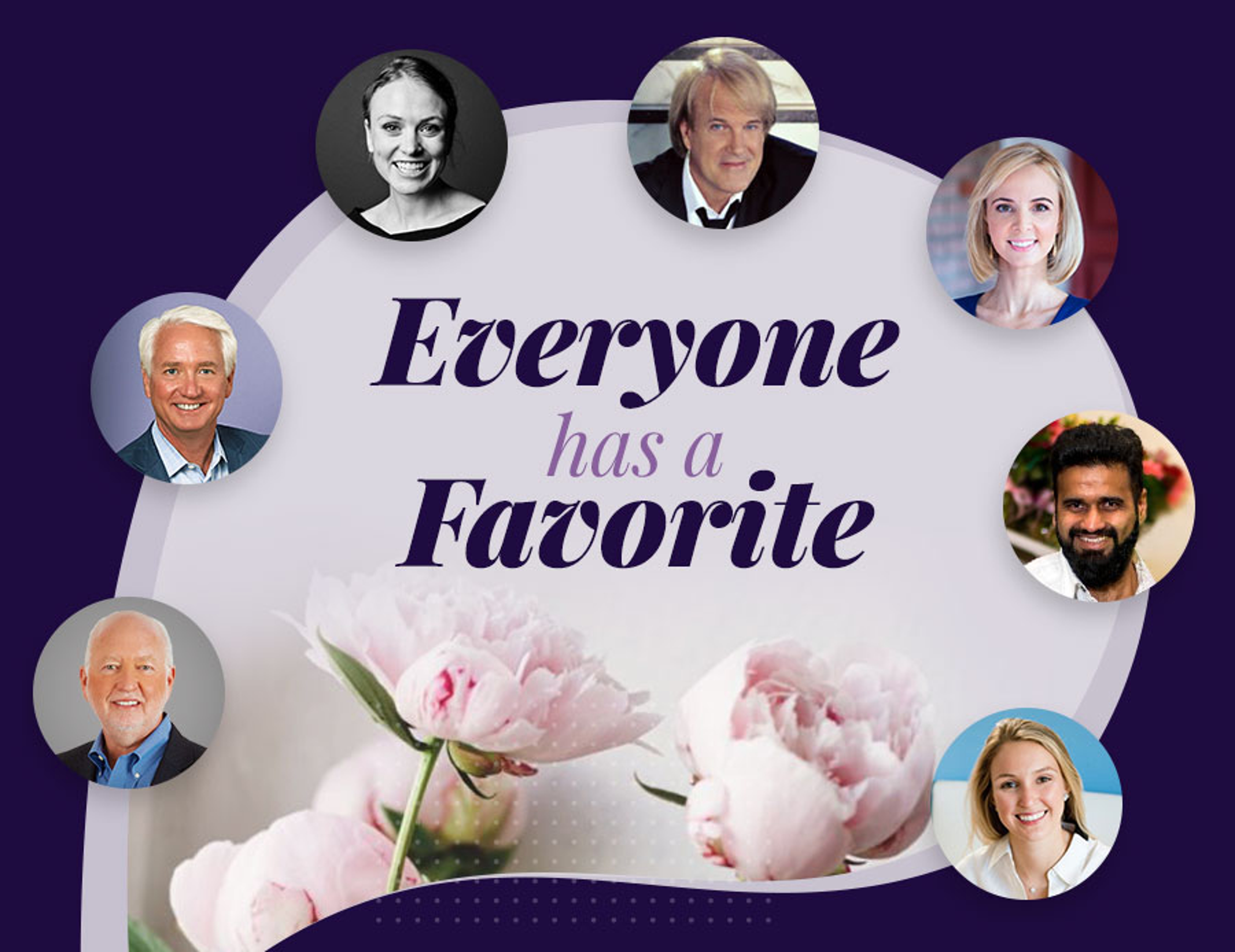 Everyone
has a
Favorite