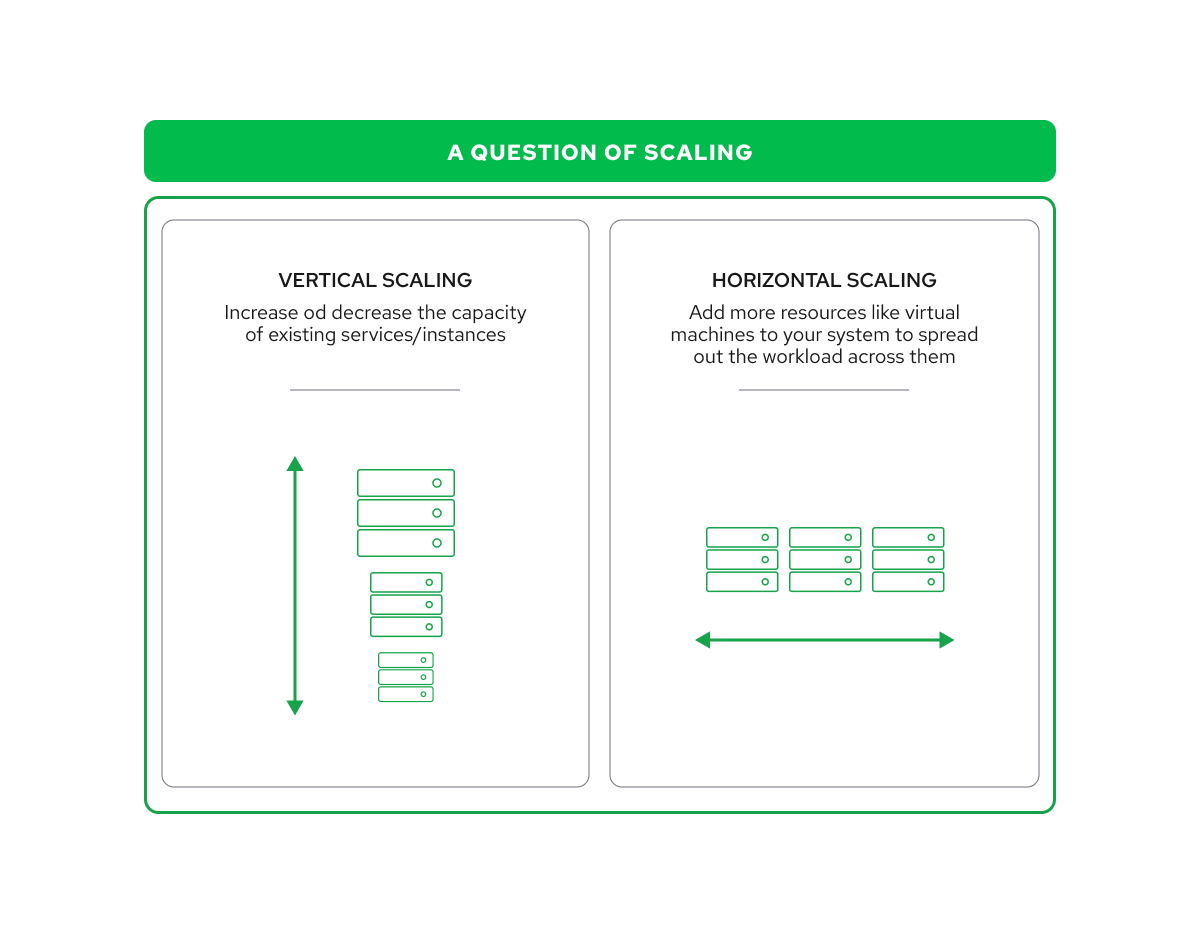 A QUESTION OF SCALING

VERTICAL SCALING

Increase od decrease the capacity of existing services/instances

HORIZONTAL SCALING

Add more resources like virtual machines to your system to spread out the workload across them