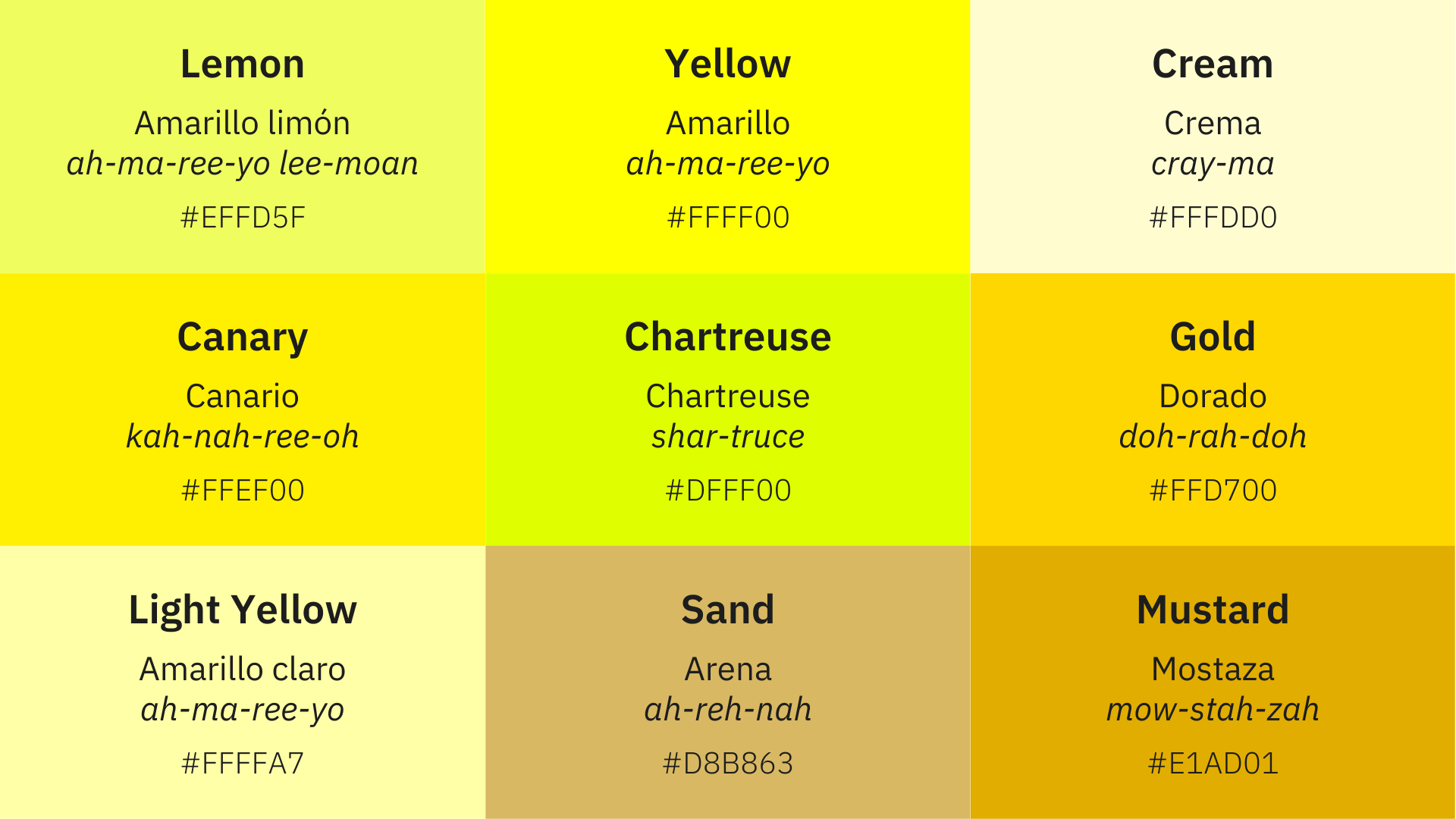 Lemon
Amarillo limón
ah-ma-ree-yo lee-moan
#EFFD5F

Yellow
Amarillo
ah-ma-ree-yo
#FFFF00

Cream
Crema
cray-ma
#FFFDD0

Canary
Canario
kah-nah-ree-oh
#FFEF00

Chartreuse
Chartreuse
shar-truce
#DFFF00

Gold
Dorado
doh-rah-doh
#FFD700

Light Yellow
Amarillo claro
ah-ma-ree-yo
#FFFFA7

Sand
Arena
ah-reh-nah
#D8B863

Mustard
Mostaza
mow-stah-zah
#E1AD01