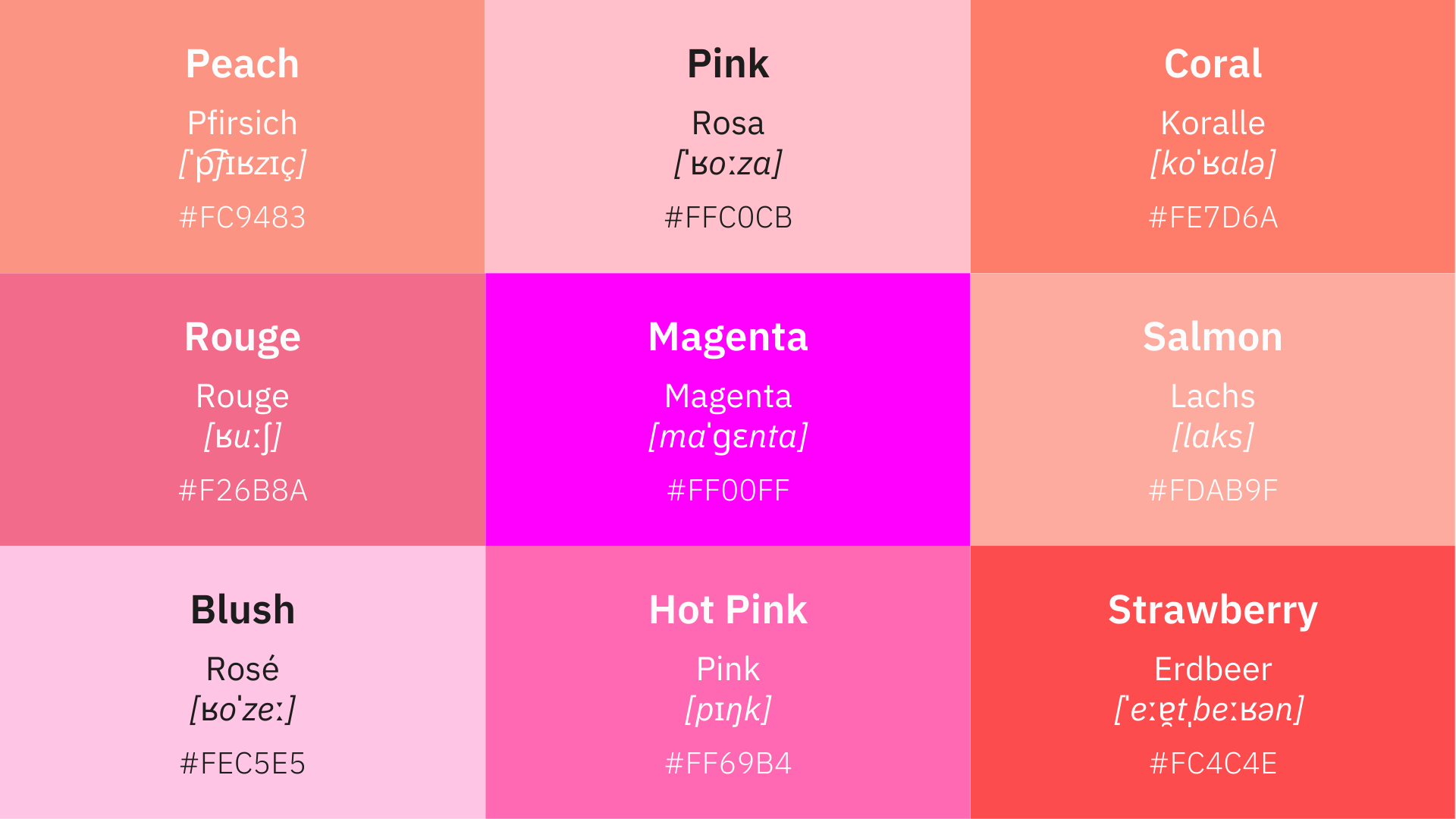 Peach
Pfirsich
[ˈp͡fɪʁzɪç]
#FC9483

Pink
Rosa
[ˈʁoːza]
#FFC0CB

Coral
Koralle
[koˈʁalə]
#FE7D6A

Rouge
Rouge
[ʁuːʃ]
#F26B8A

Magenta
Magenta
[maˈɡɛnta]
#FF00FF

Salmon
Lachs
[laks]
#FDAB9F

Blush
Rosé
[ʁoˈzeː]
#FEC5E5

Hot Pink
Pink
[pɪŋk]
#FF69B4

Strawberry
Erdbeer
[ˈeːɐ̯tˌbeːʁən]
#FC4C4E