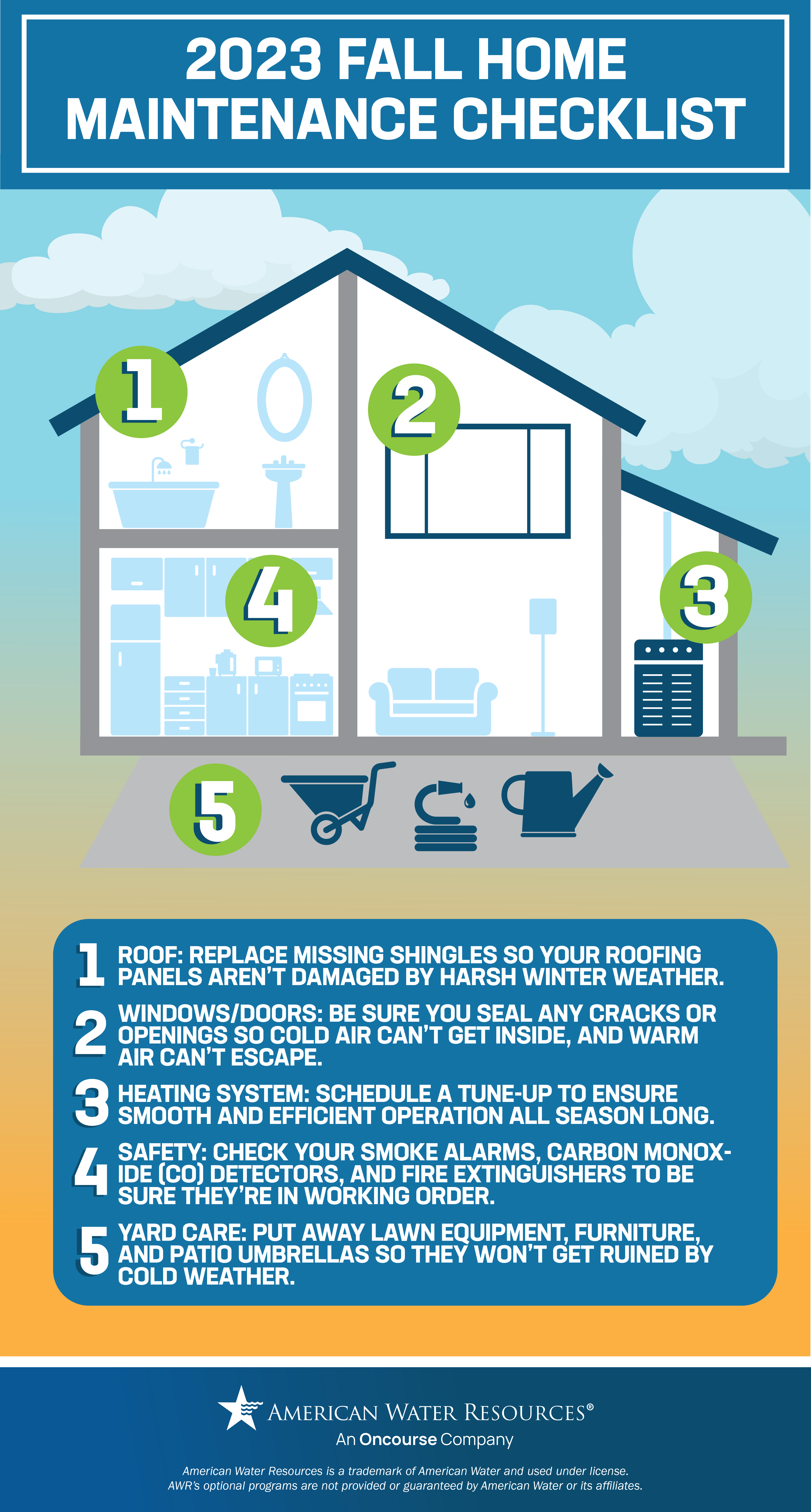 2023 FALL HOME MAINTENANCE CHECKLIST

1

2

4

3

5

1 ROOF: REPLACE MISSING SHINGLES SO YOUR ROOFING PANELS AREN'T DAMAGED BY HARSH WINTER WEATHER.

2 WINDOWS/DOORS: BE SURE YOU SEAL ANY CRACKS OR OPENINGS SO COLD AIR CAN'T GET INSIDE, AND WARM AIR CAN'T ESCAPE.

3 HEATING SYSTEM: SCHEDULE A TUNE-UP TO ENSURE SMOOTH AND EFFICIENT OPERATION ALL SEASON LONG.

4 SAFETY: CHECK YOUR SMOKE ALARMS, CARBON MONOXIDE (CO) DETECTORS, AND FIRE EXTINGUISHERS TO BE SURE THEY'RE IN WORKING ORDER.

5 YARD CARE: PUT AWAY LAWN EQUIPMENT, FURNITURE, AND PATIO UMBRELLAS SO THEY WON'T GET RUINED BY COLD WEATHER.

AMERICAN WATER RESOURCES®
An Oncourse Company

American Water Resources is a trademark of American Water and used under license. AWR's optional programs are not provided or guaranteed by American Water or its affiliates.