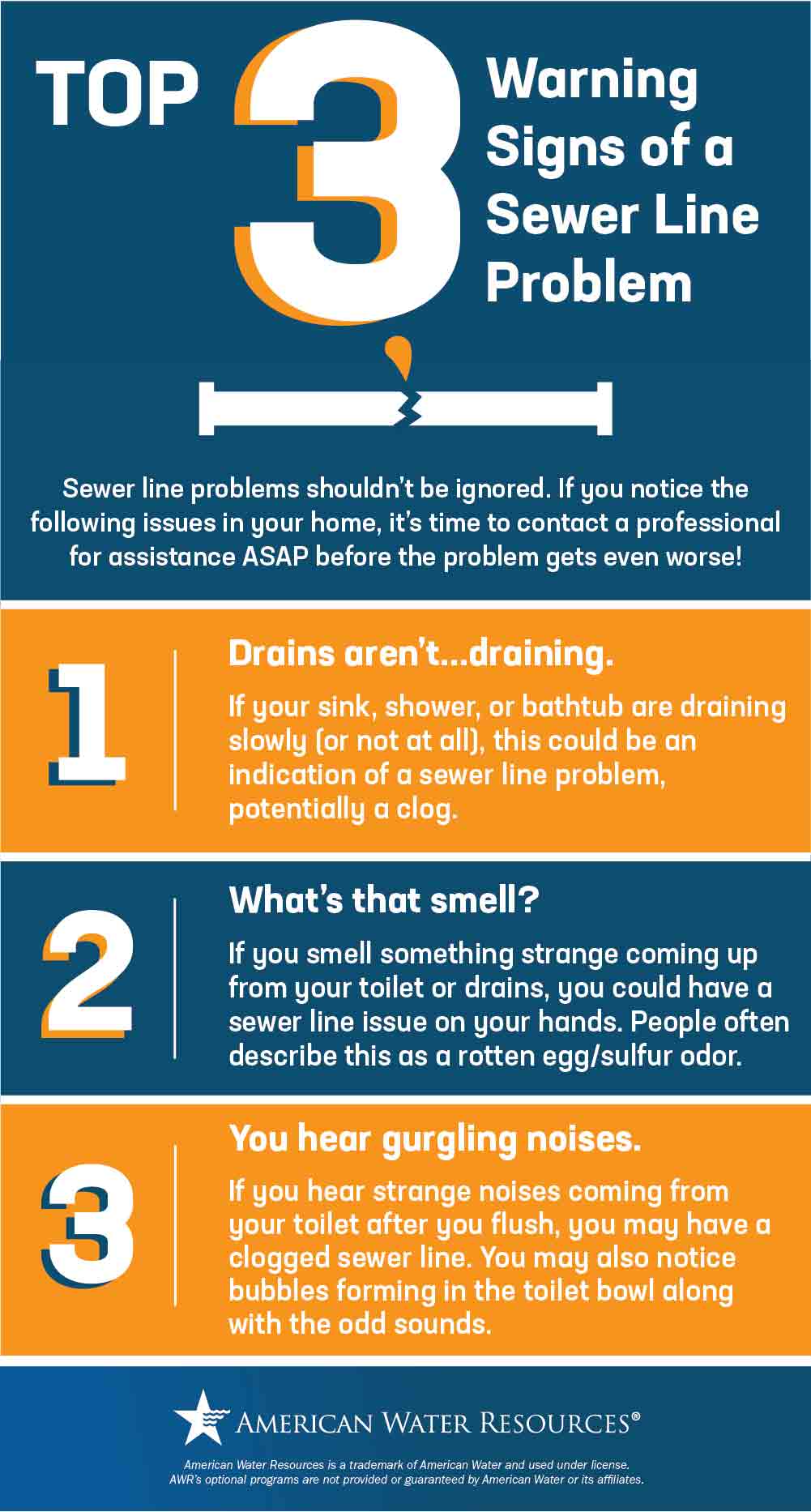 TOP 3 Warning Signs of a Sewer Line Problem

Sewer line problems shouldn't be ignored. If you notice the following issues in your home, it's time to contact a professional for assistance ASAP before the problem gets even worse!

1

Drains aren't...draining.

If your sink, shower, or bathtub are draining slowly (or not at all), this could be an indication of a sewer line problem, potentially a clog.

2

What's that smell?

If you smell something strange coming up from your toilet or drains, you could have a sewer line issue on your hands. People often describe this as a rotten egg/sulfur odor.

3

You hear gurgling noises.

If you hear strange noises coming from your toilet after you flush, you may have a clogged sewer line. You may also notice bubbles forming in the toilet bowl along with the odd sounds.

AMERICAN WATER RESOURCES®

American Water Resources is a trademark of American Water and used under license. AWR's optional programs are not provided or guaranteed by American Water or its affiliates.