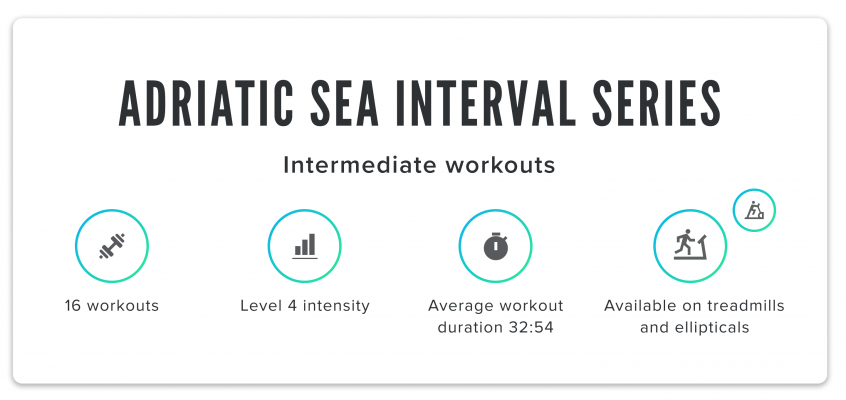 ADRIATIC SEA INTERVAL SERIES

Intermediate workouts

16 workouts

Level 4 intensity

Average workout duration 32:54

Available on treadmills and ellipticals