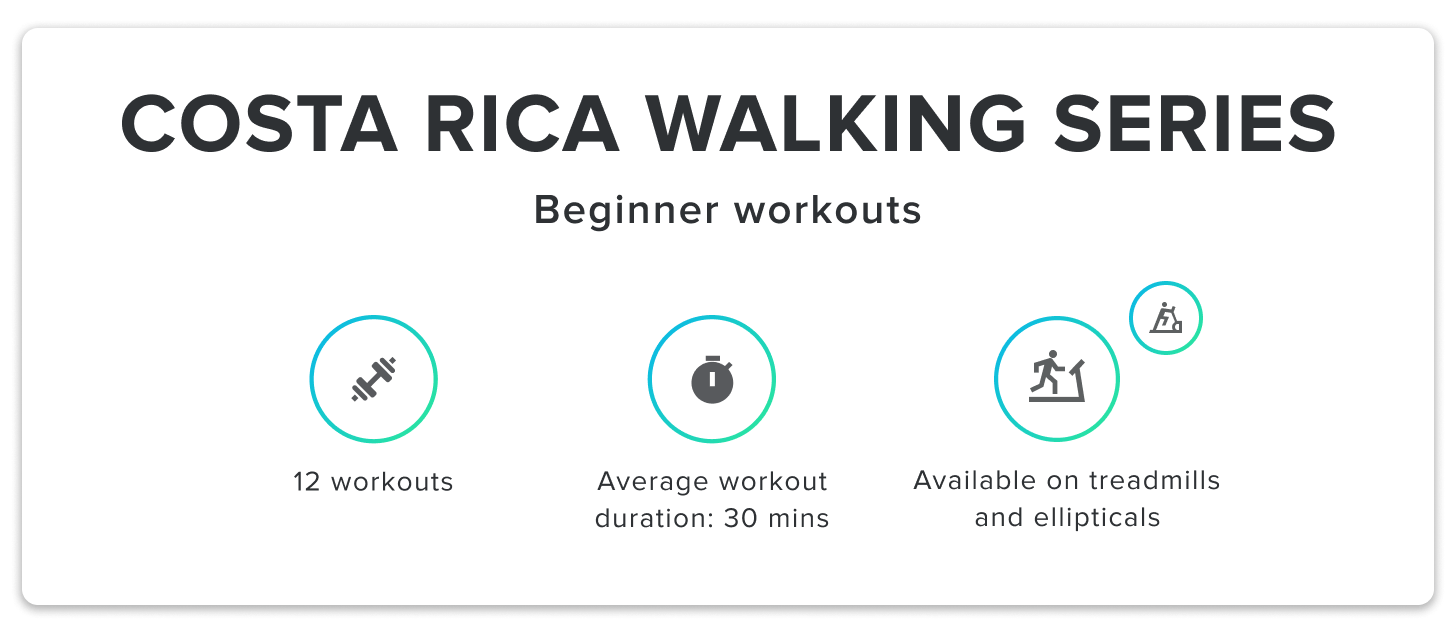 COSTA RICA WALKING SERIES

Beginner workouts

12 workouts

Average workout duration: 30 mins

Available on treadmills and ellipticals