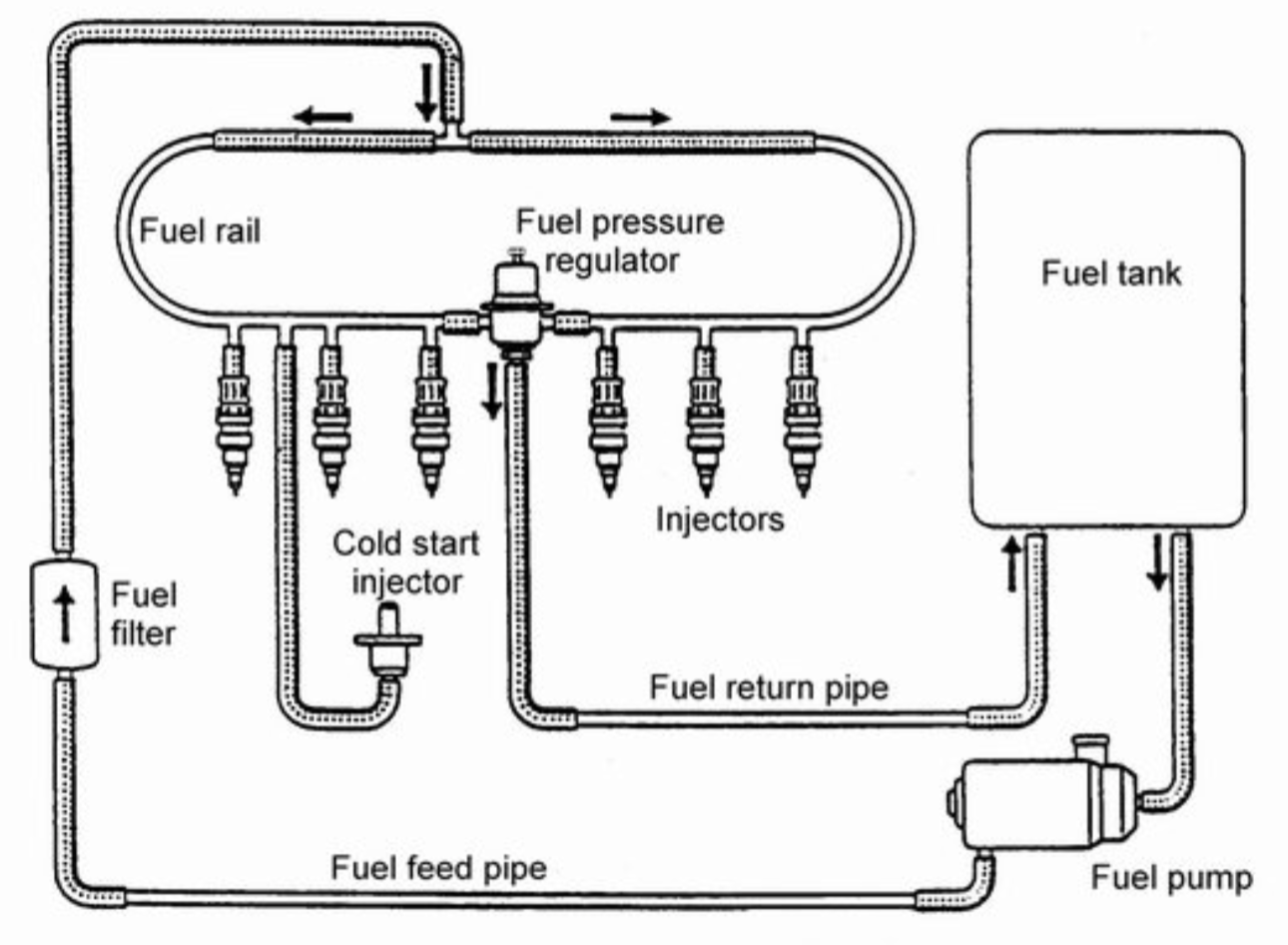 Fuel rail

Fuel pressure regulator

Fuel tank

Injectors

Cold start injector

Fuel filter

Fuel return pipe

Fuel feed pipe

Fuel pump