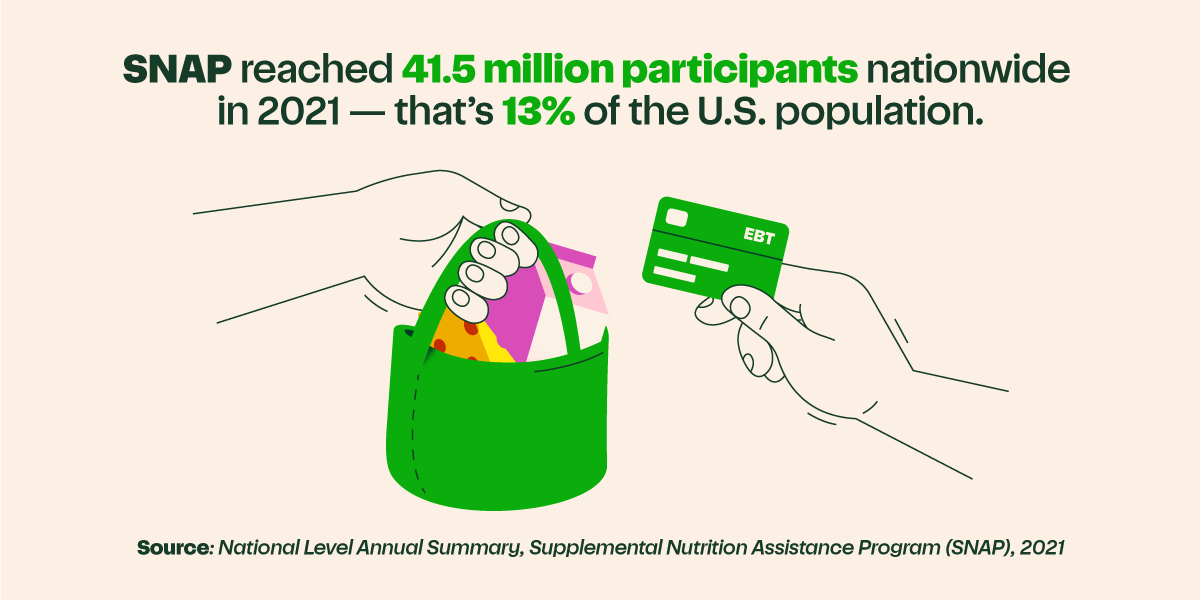 SNAP reached 41.5 million participants nationwide in 2021 — that's 13% of the U.S. population.

EBT

Source: National Level Annual Summary, Supplemental Nutrition Assistance Program (SNAP), 2021