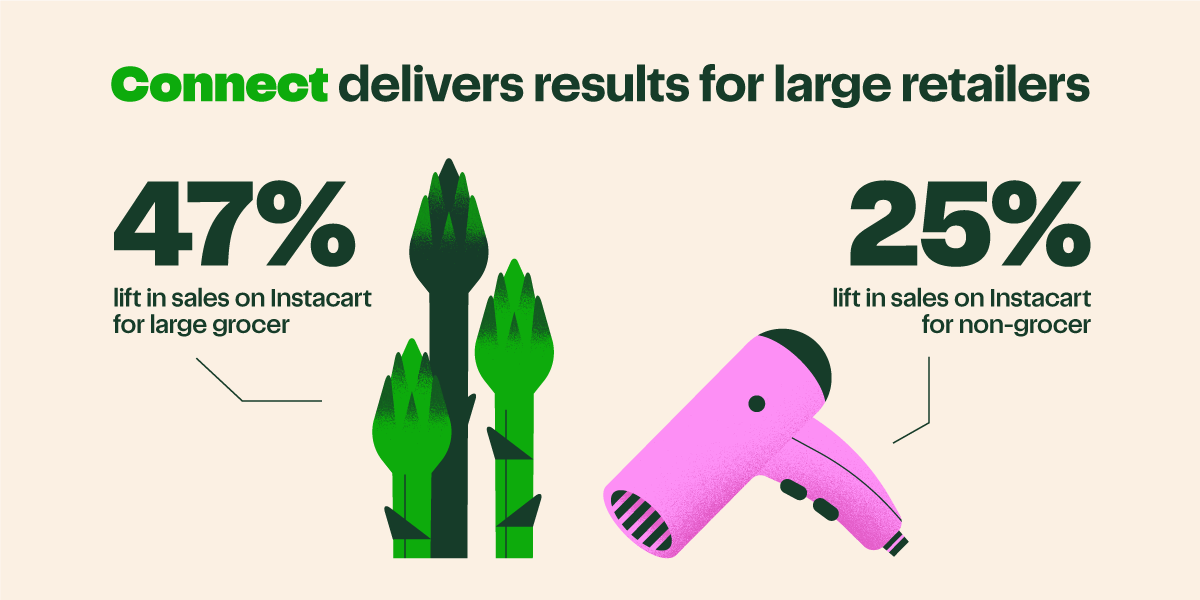 Connect delivers results for large retailers

47%
lift in sales on Instacart for large grocer

25%
lift in sales on Instacart for non-grocer