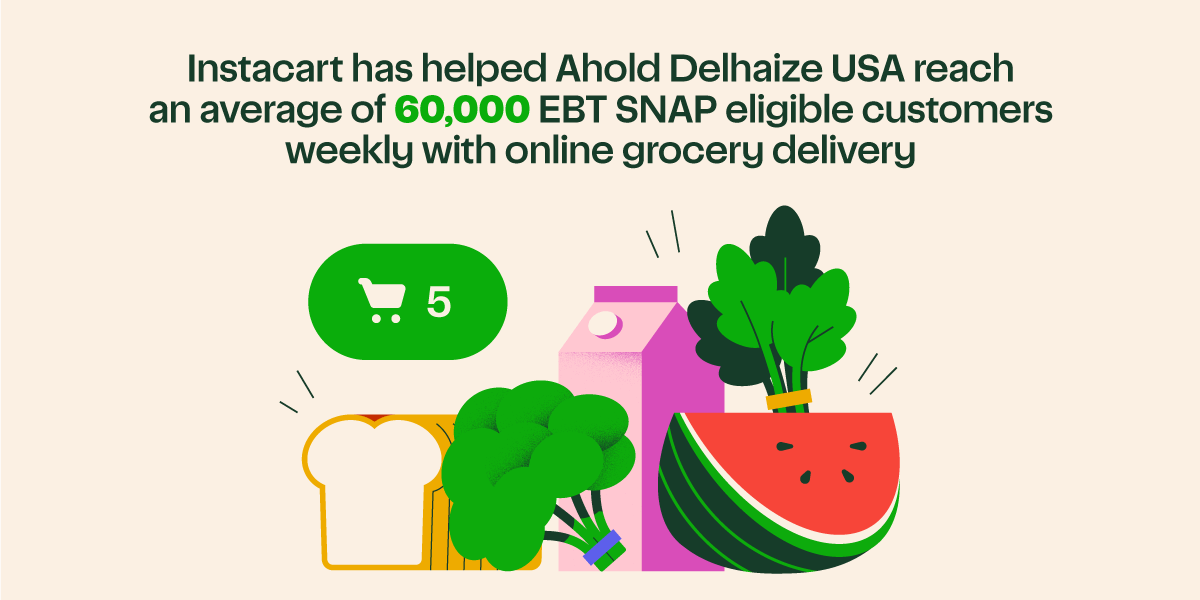 Instacart has helped Ahold Delhaize USA reach an average of 60,000 EBT SNAP eligible customers weekly with online grocery delivery

5