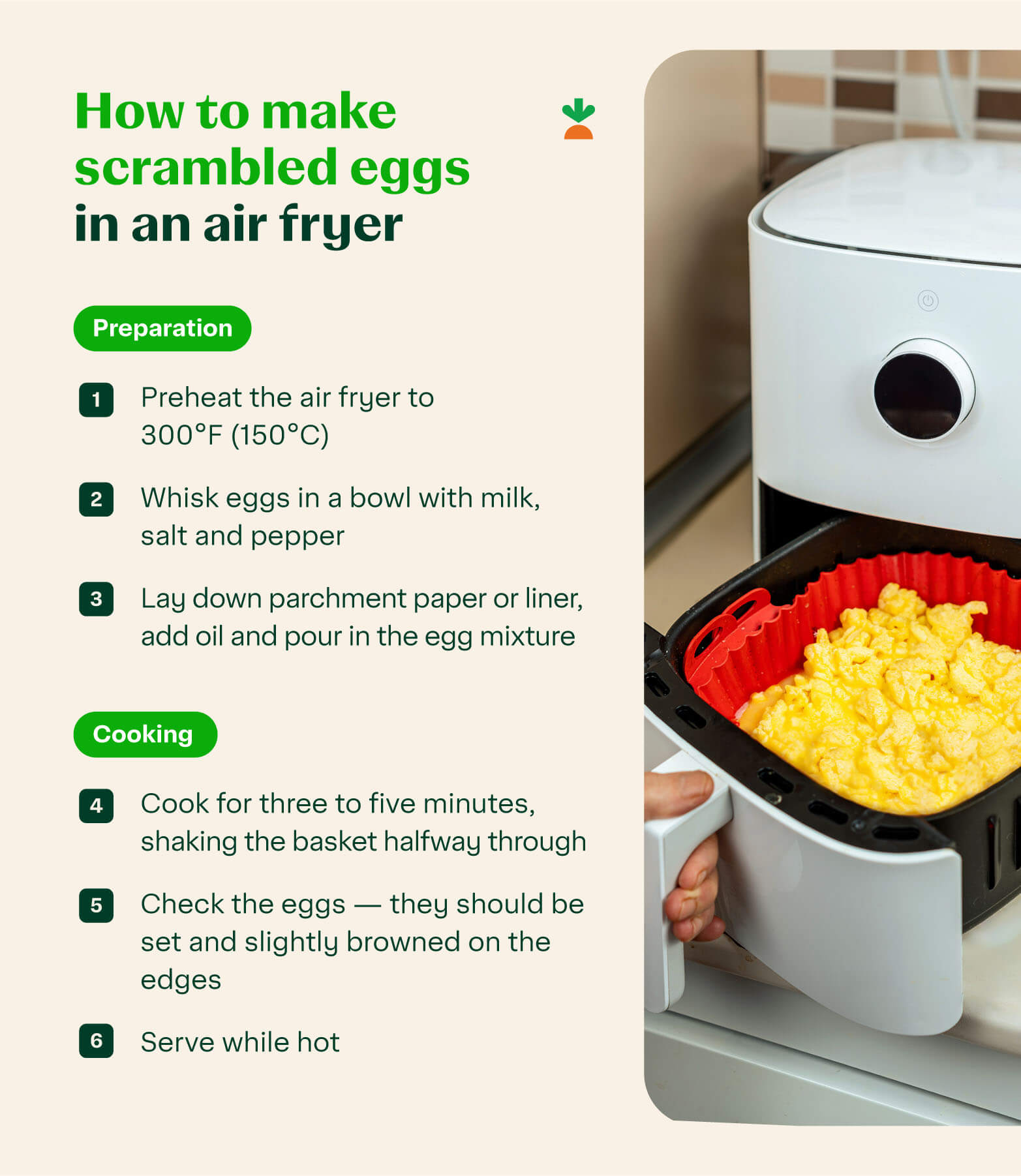 How to make scrambled eggs in an air fryer

Preparation

1 Preheat the air fryer to 300°F (150°C)

2 Whisk eggs in a bowl with milk, salt and pepper

3 Lay down parchment paper or liner, add oil and pour in the egg mixture

Cooking

4 Cook for three to five minutes, shaking the basket halfway through

5 Check the eggs — they should be set and slightly browned on the edges

6 Serve while hot