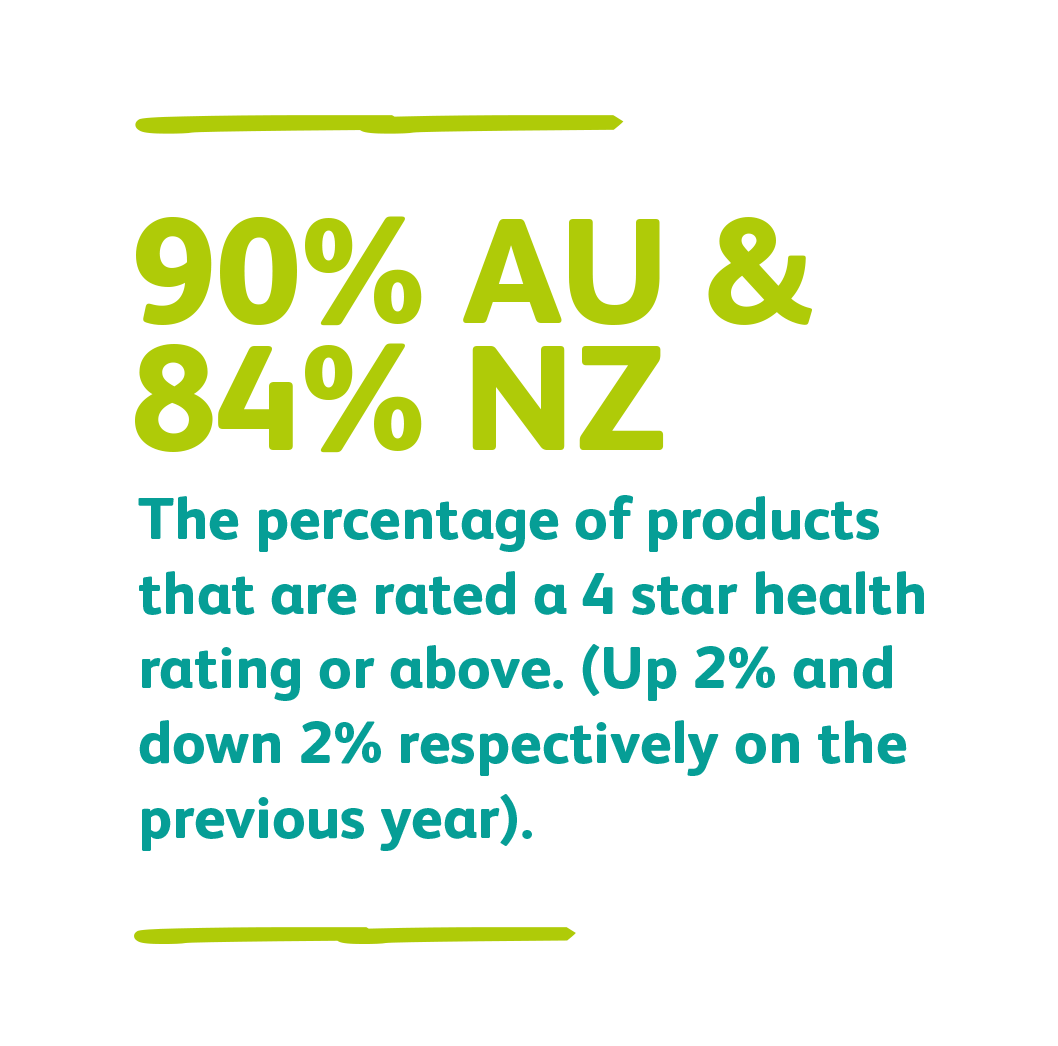 90% AU &
84% NZ

The percentage of products that are rated a 4 star health rating or above. (Up 2% and down 2% respectively on the previous year).