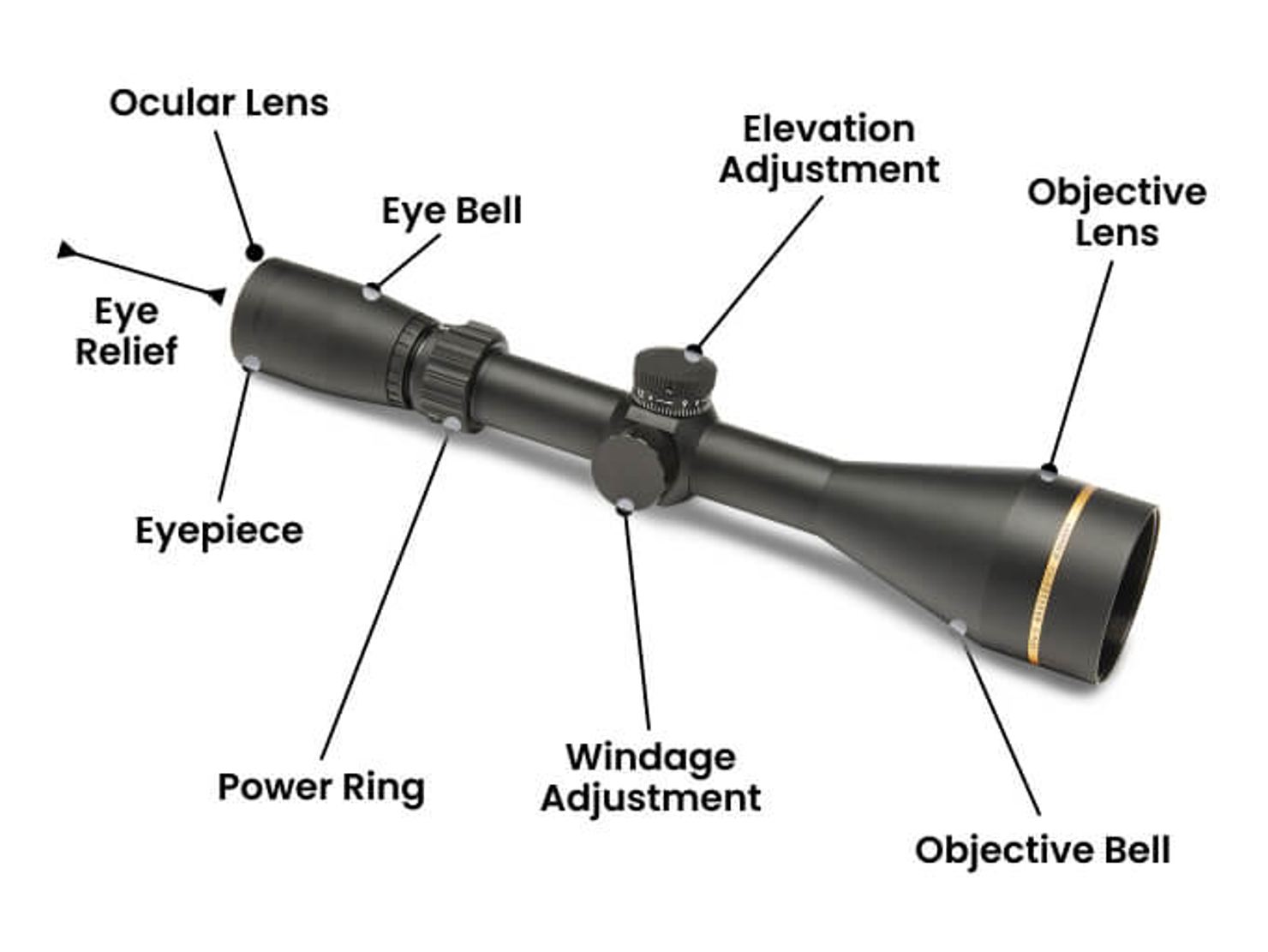 Ocular Lens

Eye Bell

Elevation Adjustment

Objective Lens

Eye Relief

Eyepiece

Power Ring

Windage Adjustment

Objective Bell