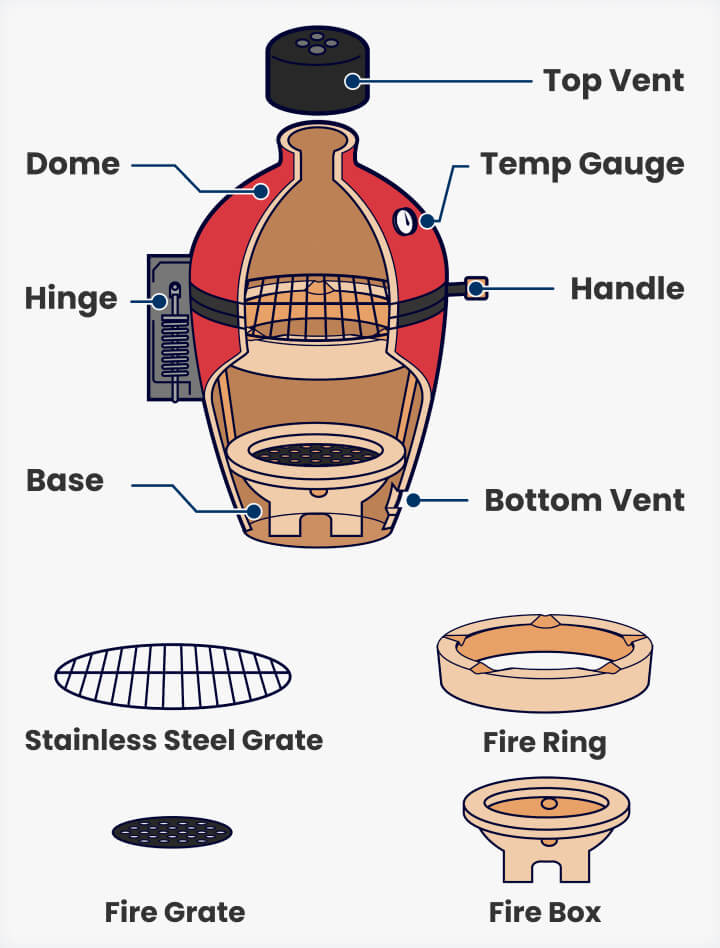 Top Vent

Dome

Temp Gauge

Hinge

Handle

Base

Bottom Vent

Stainless Steel Grate

Fire Ring

Fire Grate

Fire Box