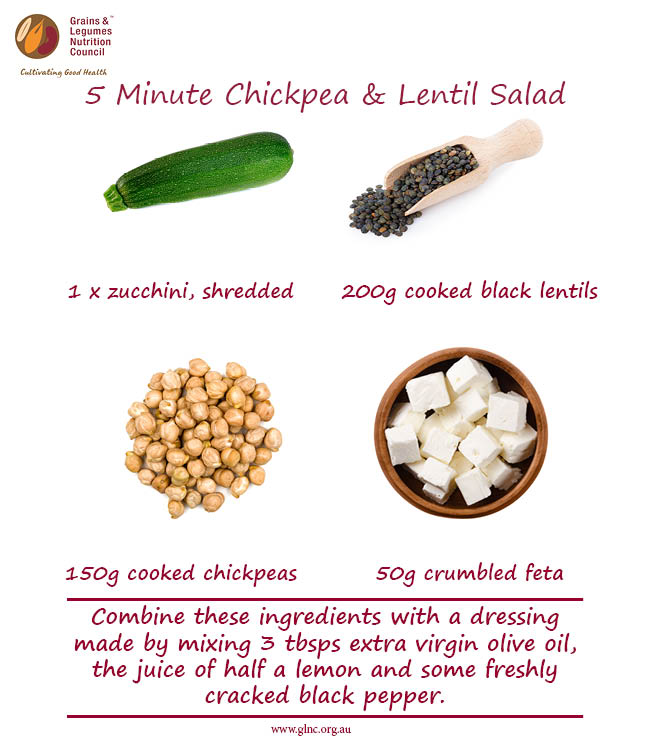 Grains & Legumes Nutrition Council™

Cultivating Good Health

5 Minute Chickpea & Lentil Salad

1 x zucchini, shredded

200g cooked black lentils

150g cooked chickpeas

50g crumbled feta

Combine these ingredients with a dressing made by mixing 3 tbsps extra virgin olive oil, the juice of half a lemon and some freshly cracked black pepper.

www.glnc.org.au