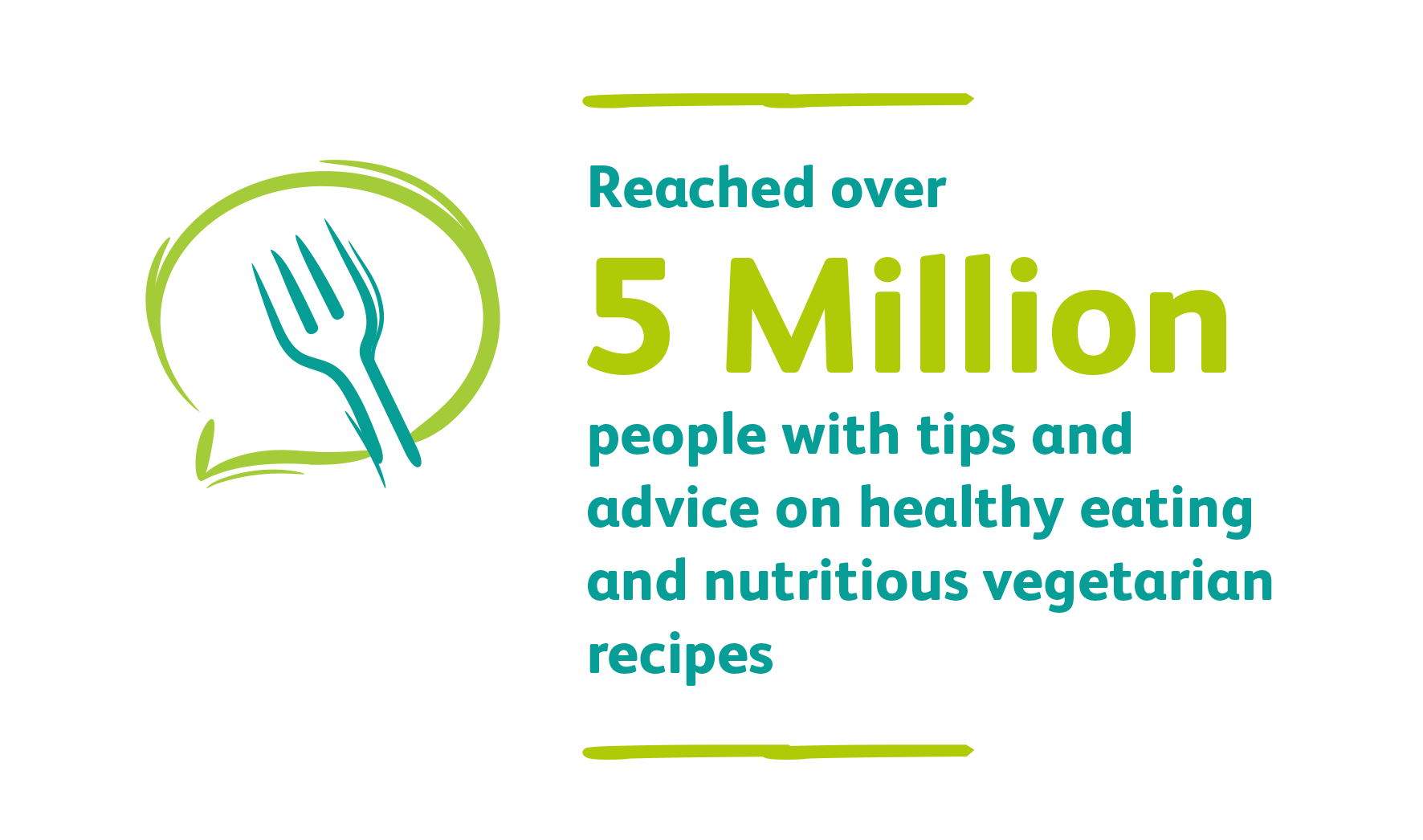 Reached over

5 Million

people with tips and advice on healthy eating and nutritious vegetarian recipes