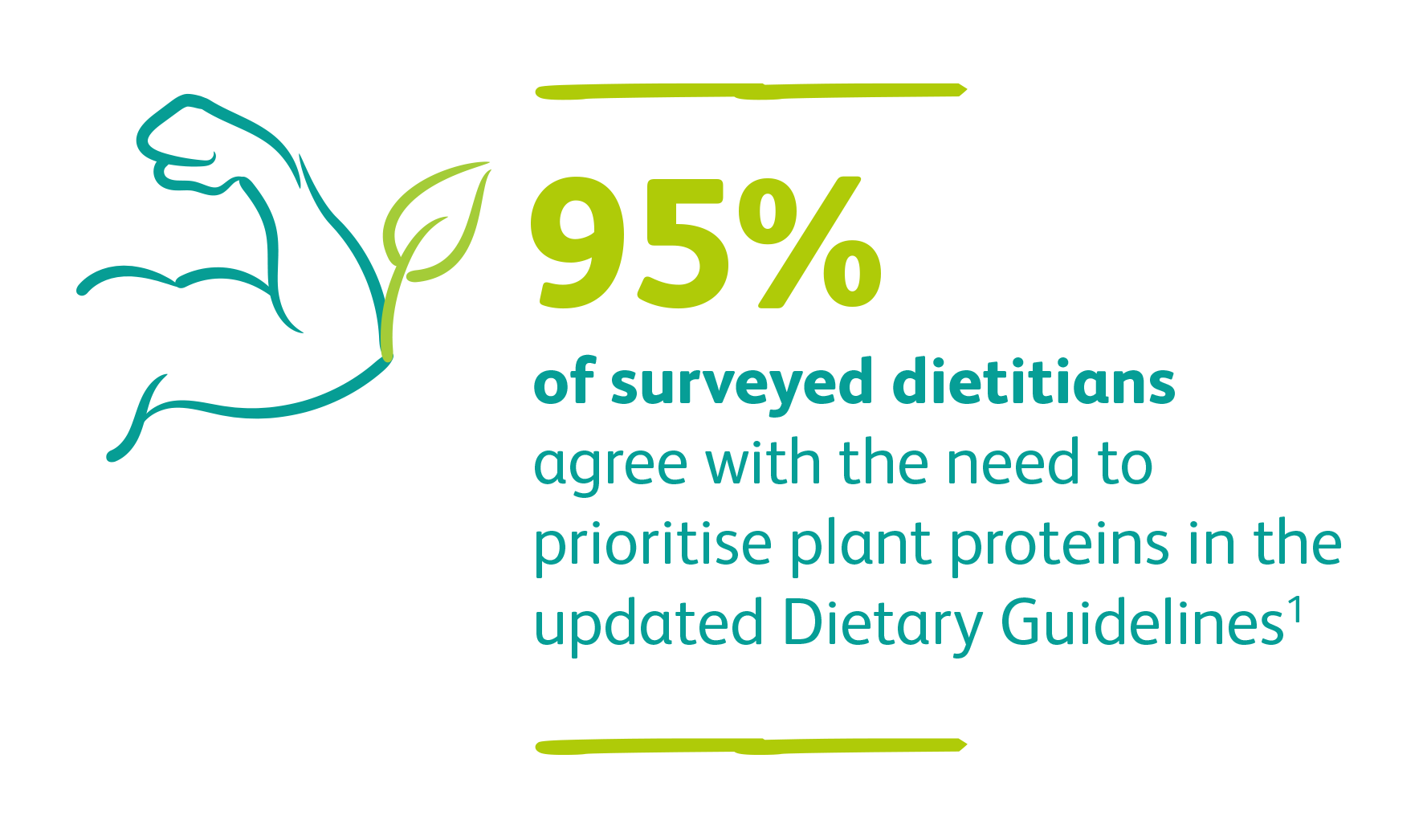 95%

of surveyed dietitians agree with the need to prioritise plant proteins in the updated Dietary Guidelines$^1$