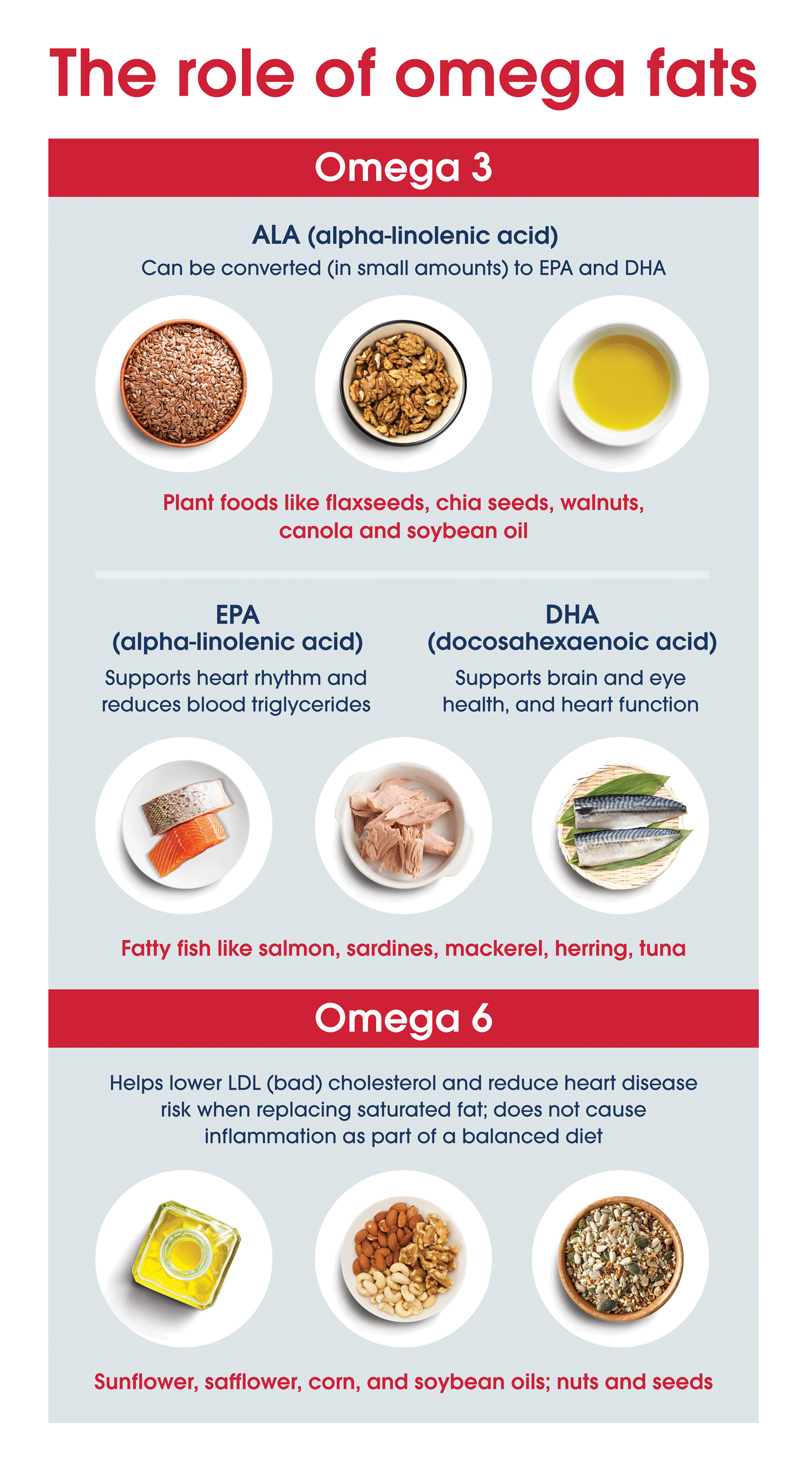 The role of omega fats

Omega 3

ALA (alpha-linolenic acid)
Can be converted (in small amounts) to EPA and DHA

Plant foods like flaxseeds, chia seeds, walnuts, canola and soybean oil

EPA
(alpha-linolenic acid)
Supports heart rhythm and reduces blood triglycerides

DHA
(docosahexaenoic acid)
Supports brain and eye health, and heart function

Fatty fish like salmon, sardines, mackerel, herring, tuna

Omega 6

Helps lower LDL (bad) cholesterol and reduce heart disease risk when replacing saturated fat; does not cause inflammation as part of a balanced diet

Sunflower, safflower, corn, and soybean oils; nuts and seeds