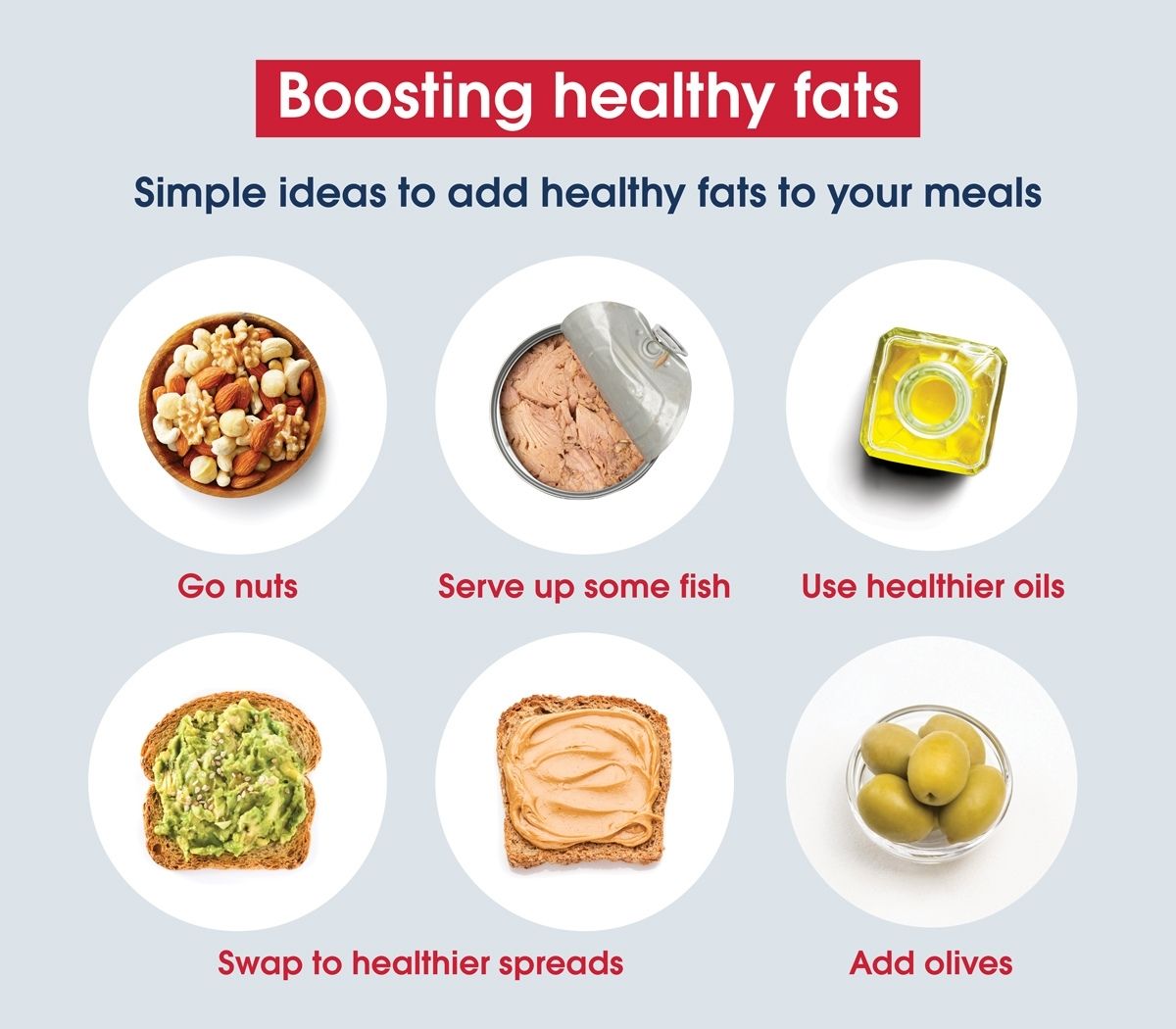 Boosting healthy fats

Simple ideas to add healthy fats to your meals

Go nuts

Serve up some fish

Use healthier oils

Swap to healthier spreads

Add olives