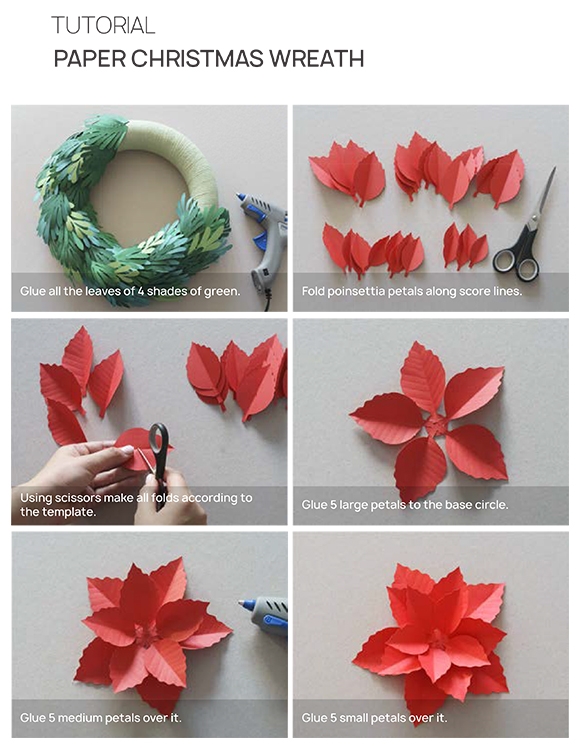 TUTORIAL
PAPER CHRISTMAS WREATH

Glue all the leaves of 4 shades of green.

Fold poinsettia petals along score lines.

Using scissors make all folds according to the template.

Glue 5 large petals to the base circle.

Glue 5 medium petals over it.

Glue 5 small petals over it.