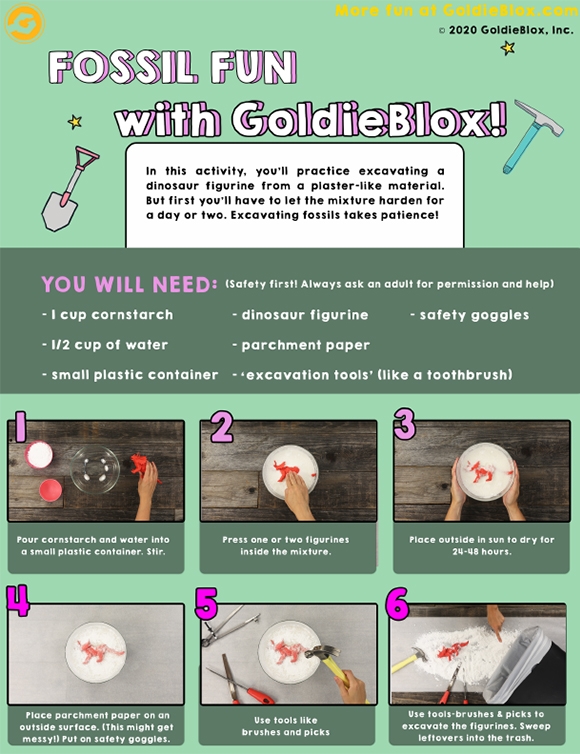 More fun at GoldieBlox.com
© 2020 GoldieBlox, Inc.

FOSSIL FUN with GoldieBlox!

In this activity, you'll practice excavating a dinosaur figurine from a plaster-like material. But first you'll have to let the mixture harden for a day or two. Excavating fossils takes patience!

YOU WILL NEED: (Safety first! Always ask an adult for permission and help)

- 1 cup cornstarch
- 1/2 cup of water
- small plastic container

- dinosaur figurine
- parchment paper
- 'excavation tools' (like a toothbrush)

- safety goggles

1
Pour cornstarch and water into a small plastic container. Stir.

2
Press one or two figurines inside the mixture.

3
Place outside in sun to dry for 24-48 hours.

4
Place parchment paper on an outside surface. (This might get messy!) Put on safety goggles.

5
Use tools like brushes and picks

6
Use tools-brushes & picks to excavate the figurines. Sweep leftovers into the trash.