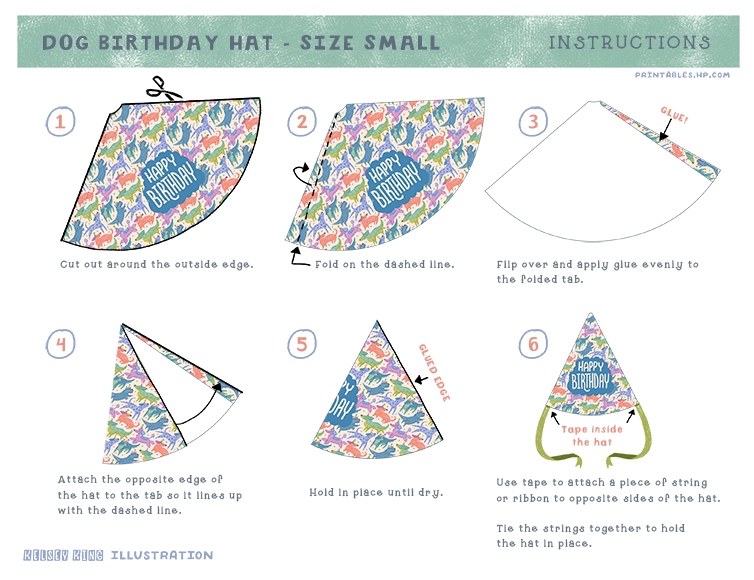 DOG BIRTHDAY HAT - SIZE SMALL

INSTRUCTIONS

PRINTABLES.HP.COM

1

HAPPY BIRTHDAY

Cut out around the outside edge.

2

HAPPY BIRTHDAY

Fold on the dashed line.

3

GLUE!

Flip over and apply glue evenly to the folded tab.

4

Attach the opposite edge of the hat to the tab so it lines up with the dashed line.

5

GLUED EDGE

Hold in place until dry.

6

HAPPY BIRTHDAY

Tape inside the hat

Use tape to attach a piece of string or ribbon to opposite sides of the hat.

Tie the strings together to hold the hat in place.

KELSEY KING ILLUSTRATION