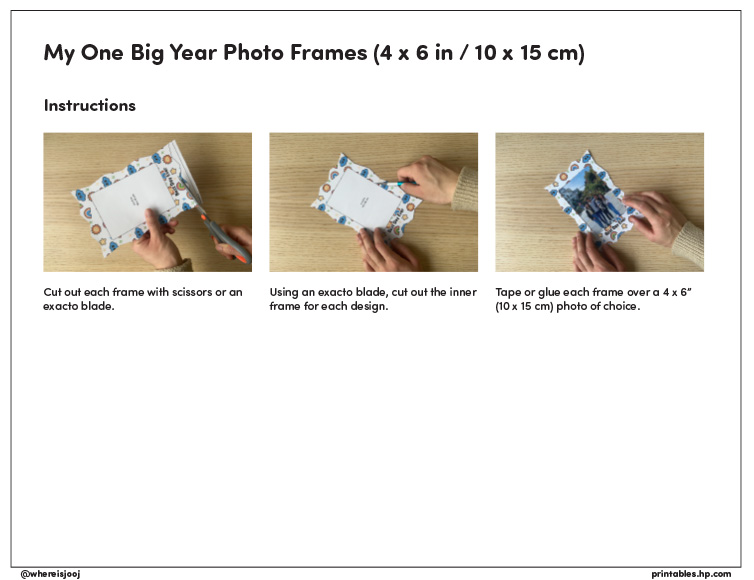 My One Big Year Photo Frames (4 x 6 in / 10 x 15 cm)

Instructions

Cut out each frame with scissors or an exacto blade.

Using an exacto blade, cut out the inner frame for each design.

Tape or glue each frame over a 4 x 6" (10 x 15 cm) photo of choice.

@whereisjooj

printables.hp.com