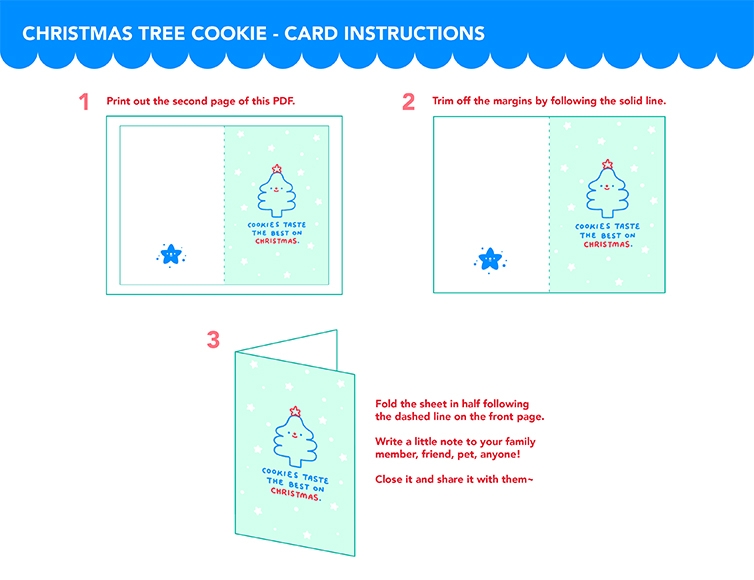 CHRISTMAS TREE COOKIE - CARD INSTRUCTIONS

1 Print out the second page of this PDF.

COOKIES TASTE THE BEST ON CHRISTMAS.

2 Trim off the margins by following the solid line.

COOKIES TASTE THE BEST ON CHRISTMAS.

3

COOKIES TASTE THE BEST ON CHRISTMAS.

Fold the sheet in half following the dashed line on the front page.

Write a little note to your family member, friend, pet, anyone!

Close it and share it with them~