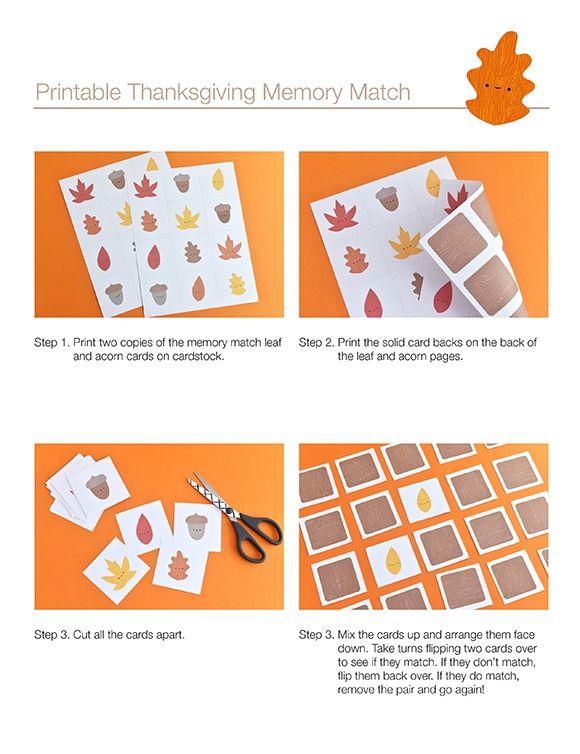 Printable Thanksgiving Memory Match

Step 1. Print two copies of the memory match leaf and acorn cards on cardstock.

Step 2. Print the solid card backs on the back of the leaf and acorn pages.

Step 3. Cut all the cards apart.

Step 3. Mix the cards up and arrange them face down. Take turns flipping two cards over to see if they match. If they don't match, flip them back over. If they do match, remove the pair and go again!