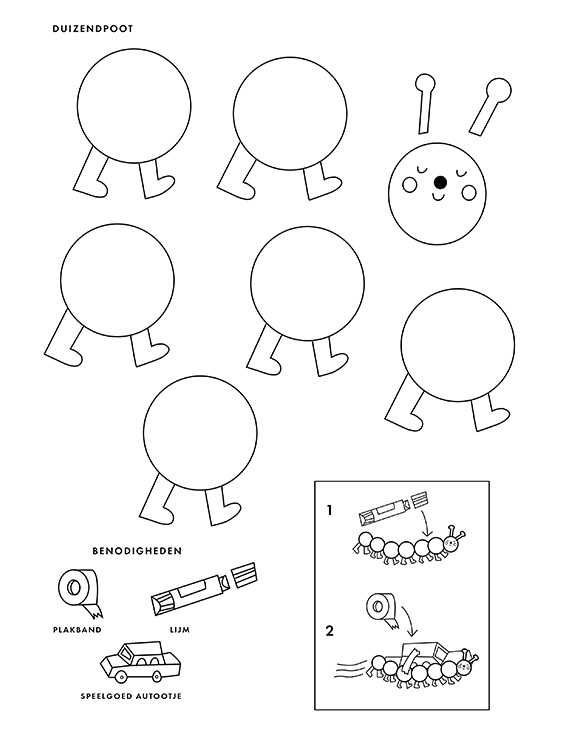 DUIZENDPOOT

BENODIGHEDEN

PLAKBAND

LIJM

SPEELGOED AUTOOTJE

1

2