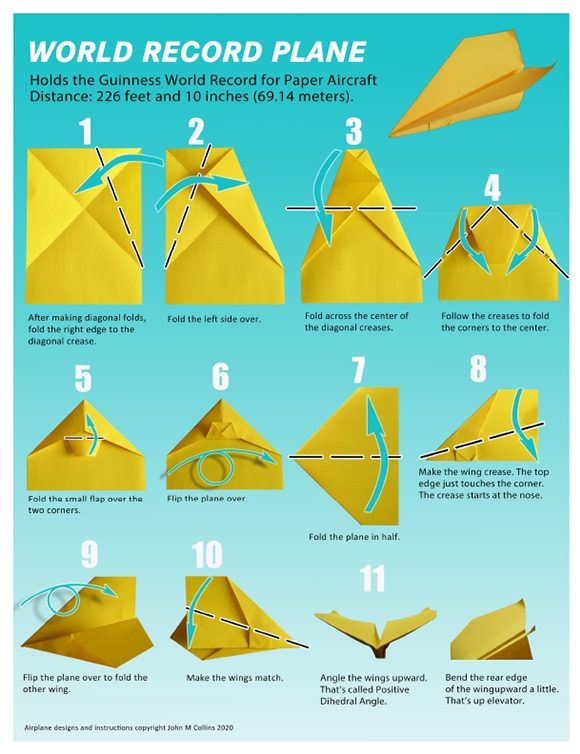 WORLD RECORD PLANE

Holds the Guinness World Record for Paper Aircraft Distance: 226 feet and 10 inches (69.14 meters).

1

After making diagonal folds, fold the right edge to the diagonal crease.

2

Fold the left side over.

3

Fold across the center of the diagonal creases.

4

Follow the creases to fold the corners to the center.

5

Fold the small flap over the two corners.

6

Flip the plane over.

7

Fold the plane in half.

8

Make the wing crease. The top edge just touches the corner. The crease starts at the nose.

9

Flip the plane over to fold the other wing.

10

Make the wings match.

11

Angle the wings upward. That's called Positive Dihedral Angle.

Bend the rear edge of the wingupward a little. That's up elevator.

Airplane designs and instructions copyright John M Collins 2020