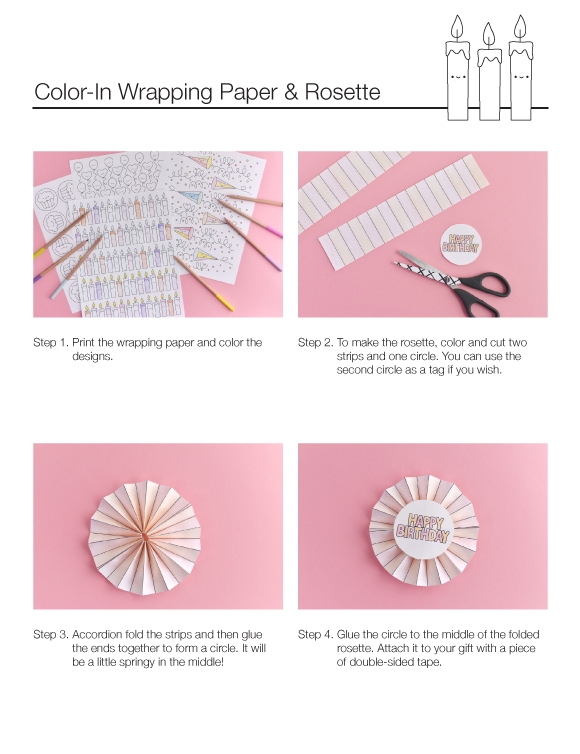 Color-In Wrapping Paper & Rosette

HAPPY BIRTHDAY

Step 1. Print the wrapping paper and color the designs.

Step 2. To make the rosette, color and cut two strips and one circle. You can use the second circle as a tag if you wish.

HAPPY BIRTHDAY

Step 3. Accordion fold the strips and then glue the ends together to form a circle. It will be a little springy in the middle!

Step 4. Glue the circle to the middle of the folded rosette. Attach it to your gift with a piece of double-sided tape.