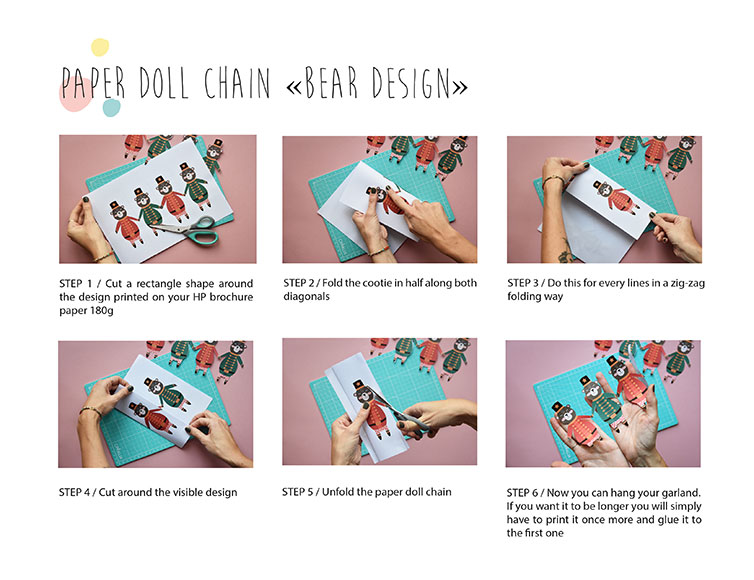 PAPER DOLL CHAIN «BEAR DESIGN»

STEP 1 / Cut a rectangle shape around the design printed on your HP brochure paper 180g

STEP 2 / Fold the cootie in half along both diagonals

STEP 3 / Do this for every lines in a zig-zag folding way

STEP 4 / Cut around the visible design

STEP 5 / Unfold the paper doll chain

STEP 6 / Now you can hang your garland. If you want it to be longer you will simply have to print it once more and glue it to the first one