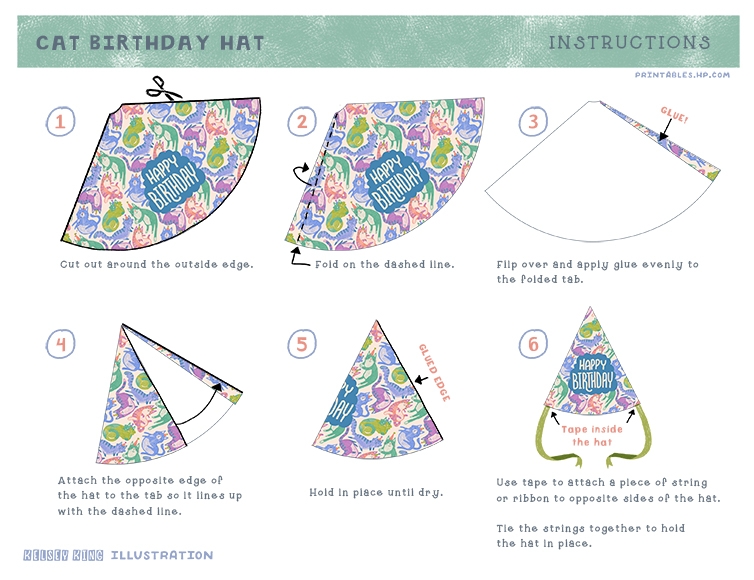 CAT BIRTHDAY HAT

INSTRUCTIONS

PRINTABLES.HP.COM

1

HAPPY BIRTHDAY

Cut out around the outside edge.

2

HAPPY BIRTHDAY

Fold on the dashed line.

3

GLUE!

Flip over and apply glue evenly to the folded tab.

4

Attach the opposite edge of the hat to the tab so it lines up with the dashed line.

5

GLUED EDGE

Hold in place until dry.

6

HAPPY BIRTHDAY

Tape inside the hat

Use tape to attach a piece of string or ribbon to opposite sides of the hat.

Tie the strings together to hold the hat in place.

KELSEY KING ILLUSTRATION