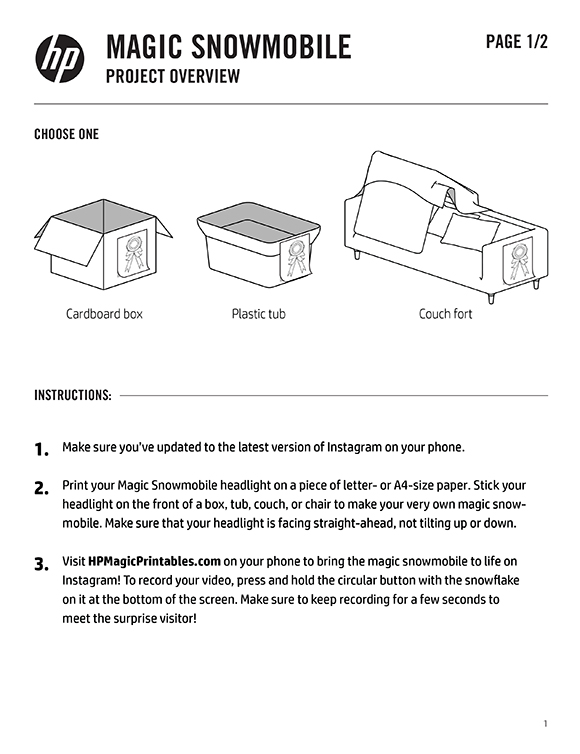 hp

MAGIC SNOWMOBILE
PROJECT OVERVIEW

PAGE 1/2

CHOOSE ONE

Cardboard box

Plastic tub

Couch fort

INSTRUCTIONS:

1. Make sure you've updated to the latest version of Instagram on your phone.

2. Print your Magic Snowmobile headlight on a piece of letter- or A4-size paper. Stick your headlight on the front of a box, tub, couch, or chair to make your very own magic snowmobile. Make sure that your headlight is facing straight-ahead, not tilting up or down.

3. Visit HPMagicPrintables.com on your phone to bring the magic snowmobile to life on Instagram! To record your video, press and hold the circular button with the snowflake on it at the bottom of the screen. Make sure to keep recording for a few seconds to meet the surprise visitor!

1